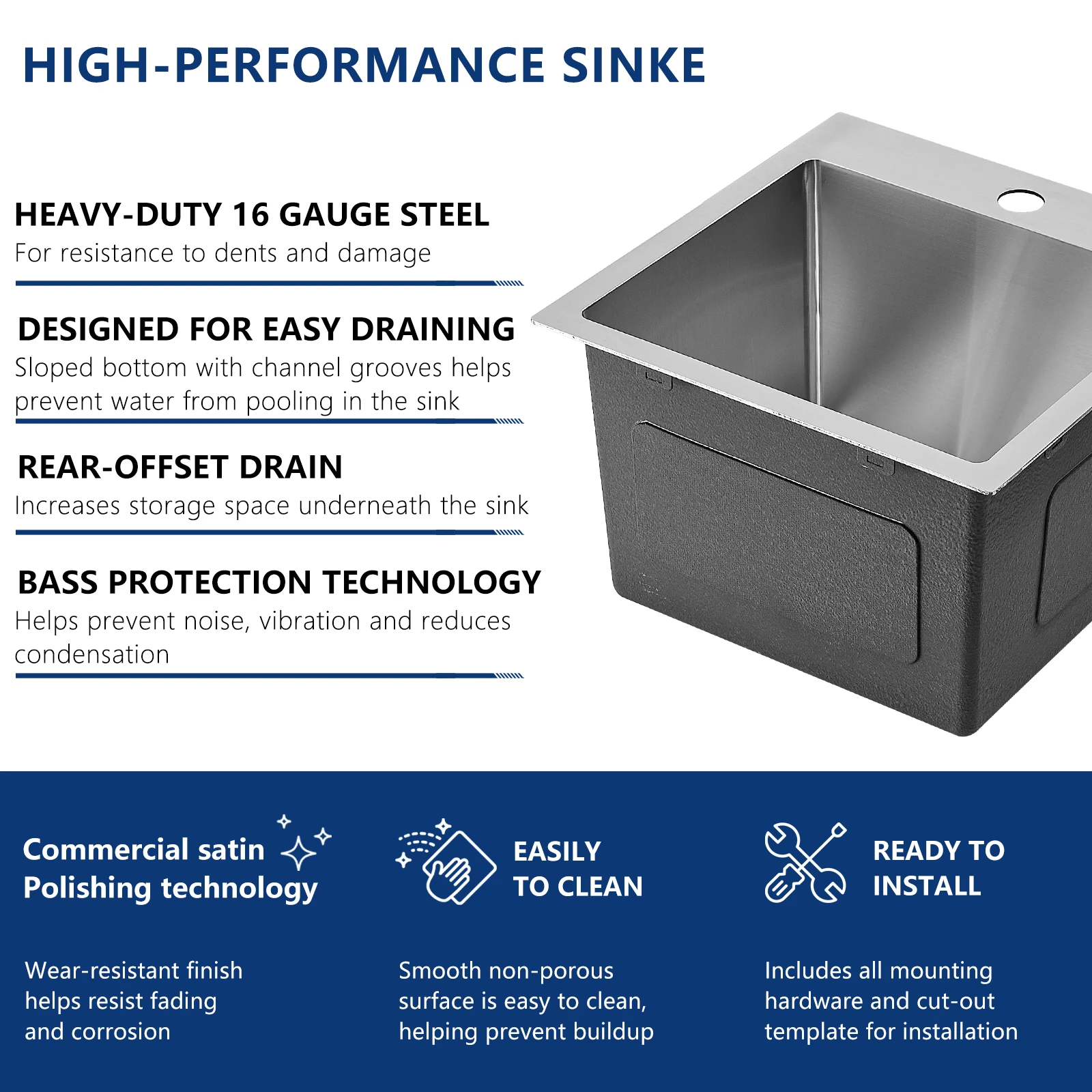 HIGH-PERFORMANCE SINKE

HEAVY-DUTY 16 GAUGE STEEL
For resistance to dents and damage

DESIGNED FOR EASY DRAINING
Sloped bottom with channel grooves helps prevent water from pooling in the sink

REAR-OFFSET DRAIN
Increases storage space underneath the sink

BASS PROTECTION TECHNOLOGY
Helps prevent noise, vibration and reduces condensation

Commercial satin Polishing technology

Wear-resistant finish helps resist fading and corrosion

EASILY TO CLEAN

Smooth non-porous surface is easy to clean, helping prevent buildup

READY TO INSTALL

Includes all mounting hardware and cut-out template for installation