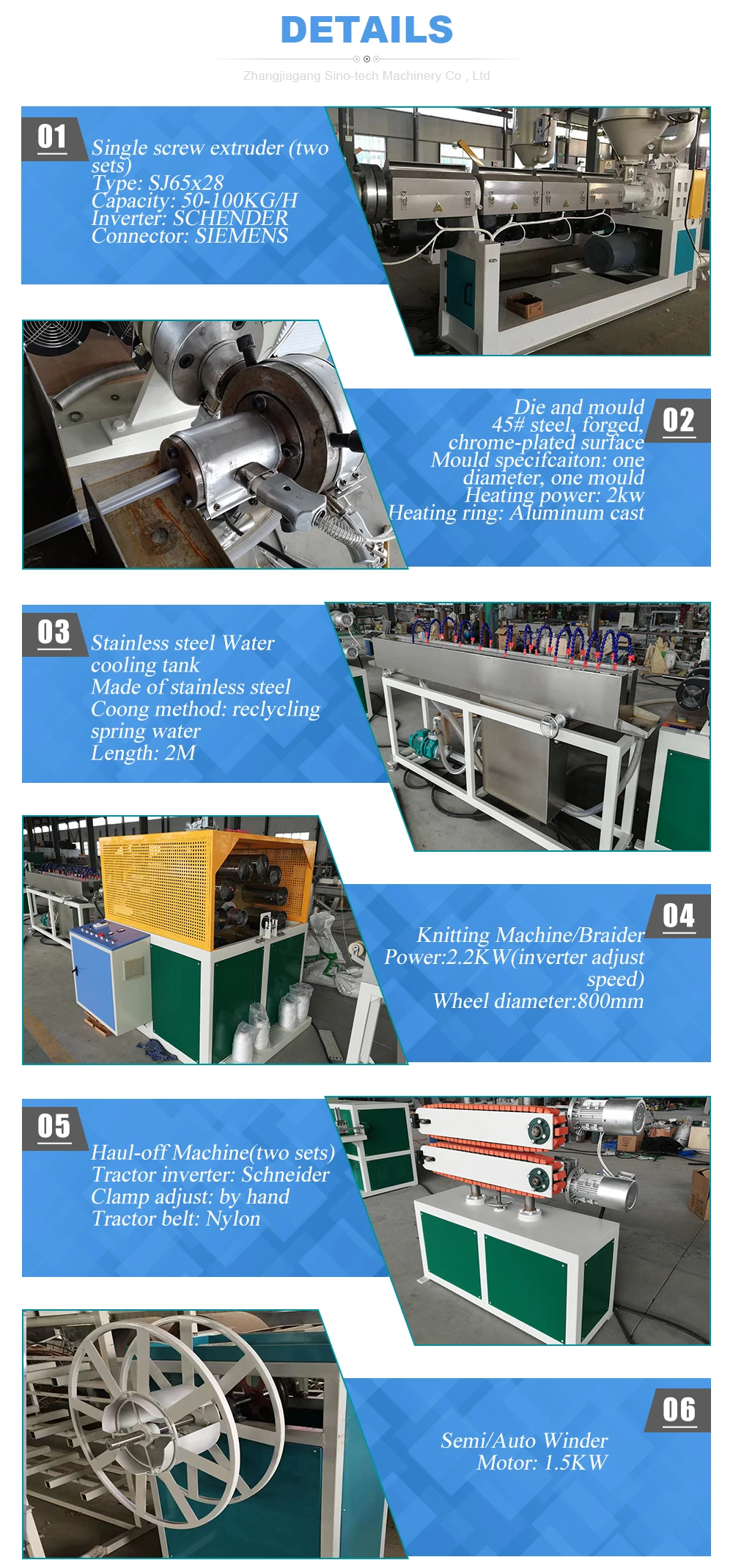 DETAILS

Zhangjiagang Sino-tech Machinery Co , Ltd

01

Single screw extruder (two sets)
Type: SJ65x28
Capacity: 50-100KG/H
Inverter: SCHENDER
Connector: SIEMENS

02

Die and mould
45# steel, forged, chrome-plated surface
Mould specifcaiton: one diameter, one mould
Heating power: 2kw
Heating ring: Aluminum cast

03

Stainless steel Water cooling tank
Made of stainless steel
Coong method: reclycling spring water
Length: 2M

04

Knitting Machine/Braider
Power:2.2KW(inverter adjust speed)
Wheel diameter:800mm

05

Haul-off Machine(two sets)
Tractor inverter: Schneider
Clamp adjust: by hand
Tractor belt: Nylon

06

Semi/Auto Winder
Motor: 1.5KW