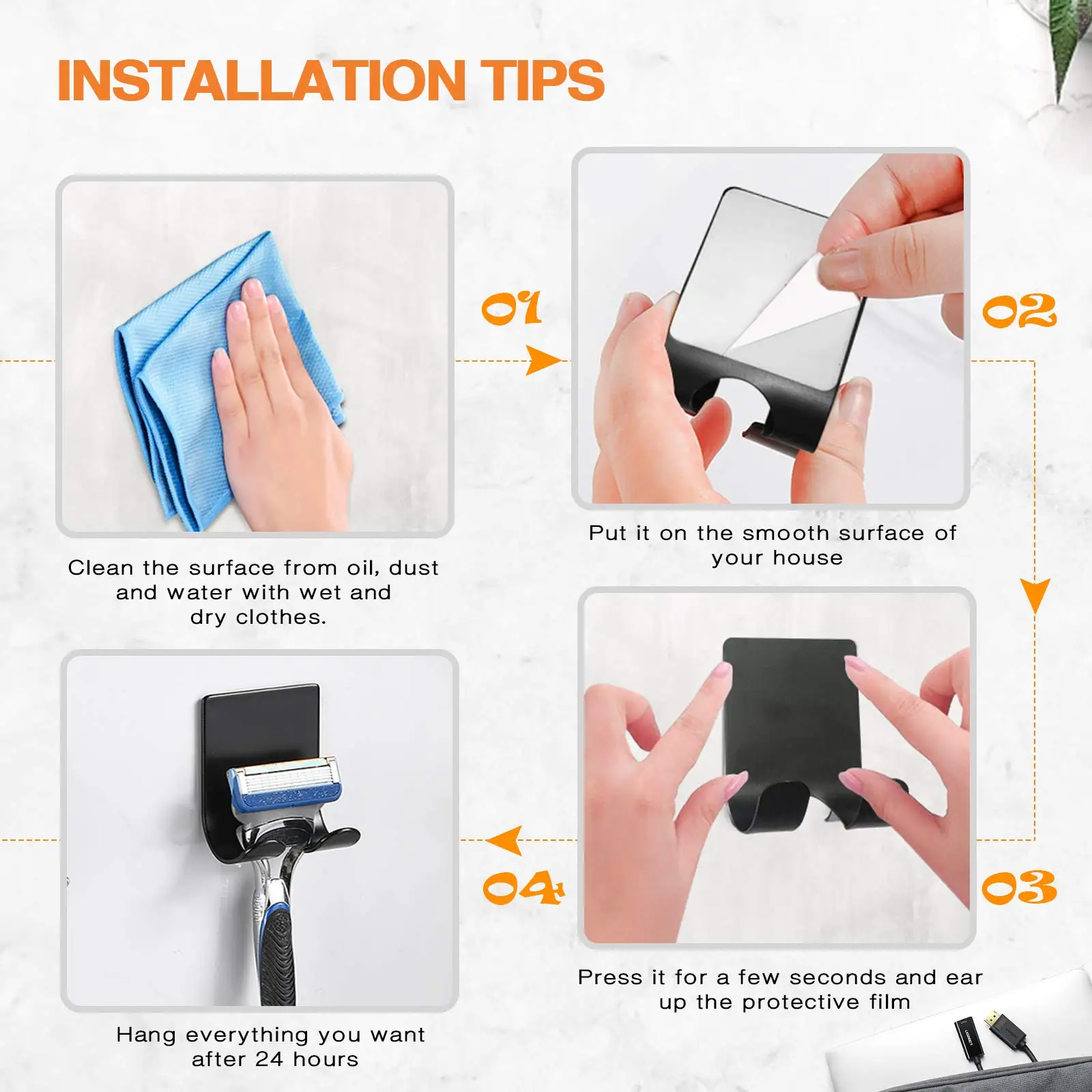 INSTALLATION TIPS

01

Clean the surface from oil, dust and water with wet and dry clothes.

02

Put it on the smooth surface of your house

03

Press it for a few seconds and ear up the protective film

04

Hang everything you want after 24 hours