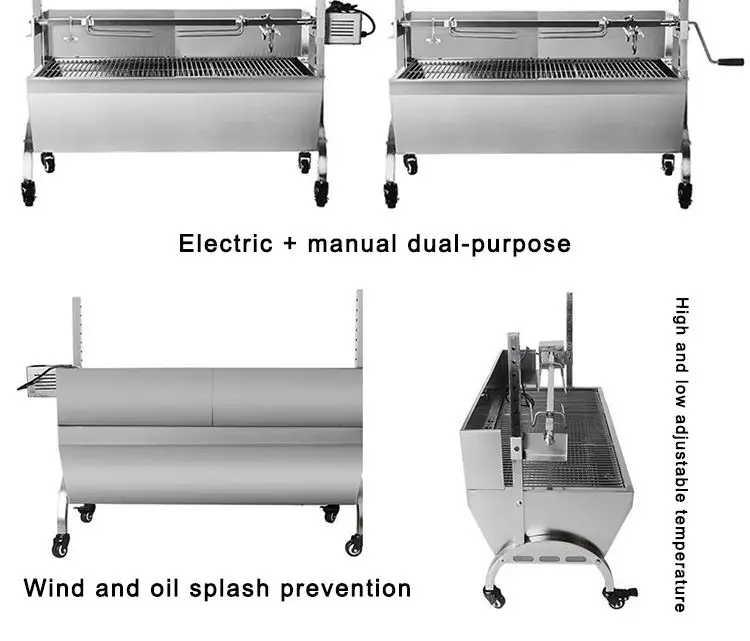 Electric + manual dual-purpose

Wind and oil splash prevention

High and low adjustable temperature