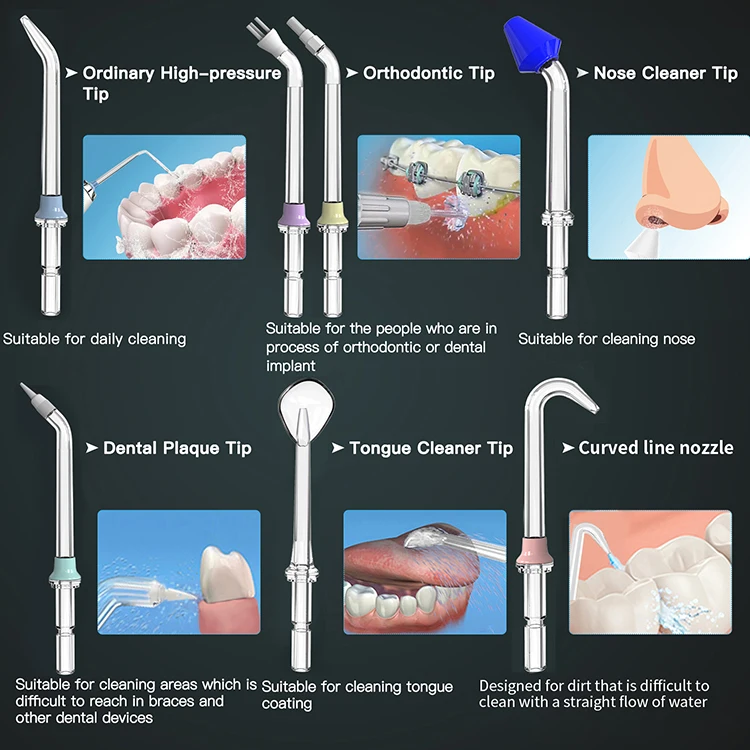 ➤ Ordinary High-pressure Tip

Suitable for daily cleaning

➤ Orthodontic Tip

Suitable for the people who are in process of orthodontic or dental implant

➤ Nose Cleaner Tip

Suitable for cleaning nose

➤ Dental Plaque Tip

Suitable for cleaning areas which is difficult to reach in braces and other dental devices

➤ Tongue Cleaner Tip

Suitable for cleaning tongue coating

➤ Curved line nozzle

Designed for dirt that is difficult to clean with a straight flow of water