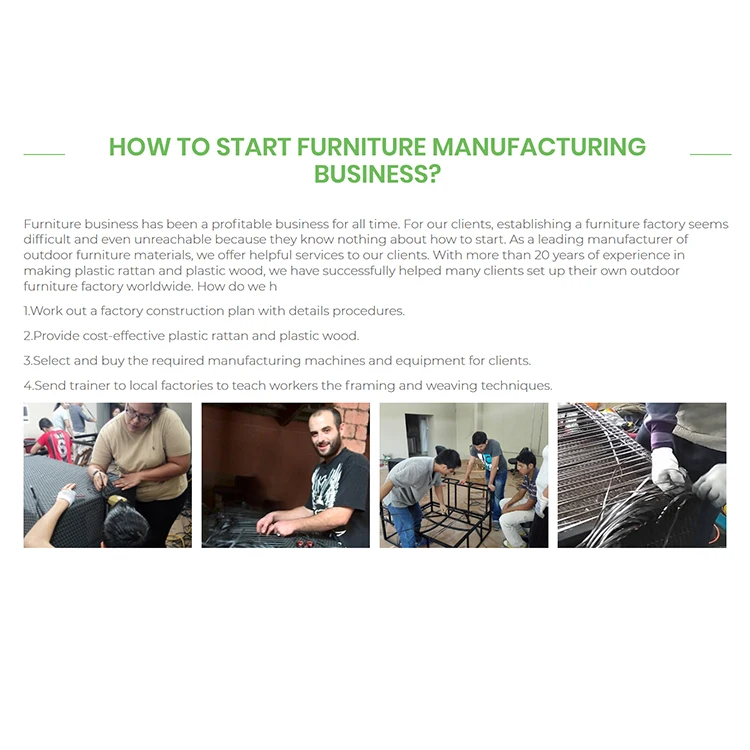 HOW TO START FURNITURE MANUFACTURING BUSINESS?

Furniture business has been a profitable business for all time. For our clients, establishing a furniture factory seems difficult and even unreachable because they know nothing about how to start. As a leading manufacturer of outdoor furniture materials, we offer helpful services to our clients. With more than 20 years of experience in making plastic rattan and plastic wood, we have successfully helped many clients set up their own outdoor furniture factory worldwide. How do we h

1.Work out a factory construction plan with details procedures.

2.Provide cost-effective plastic rattan and plastic wood.

3.Select and buy the required manufacturing machines and equipment for clients.

4.Send trainer to local factories to teach workers the framing and weaving techniques.