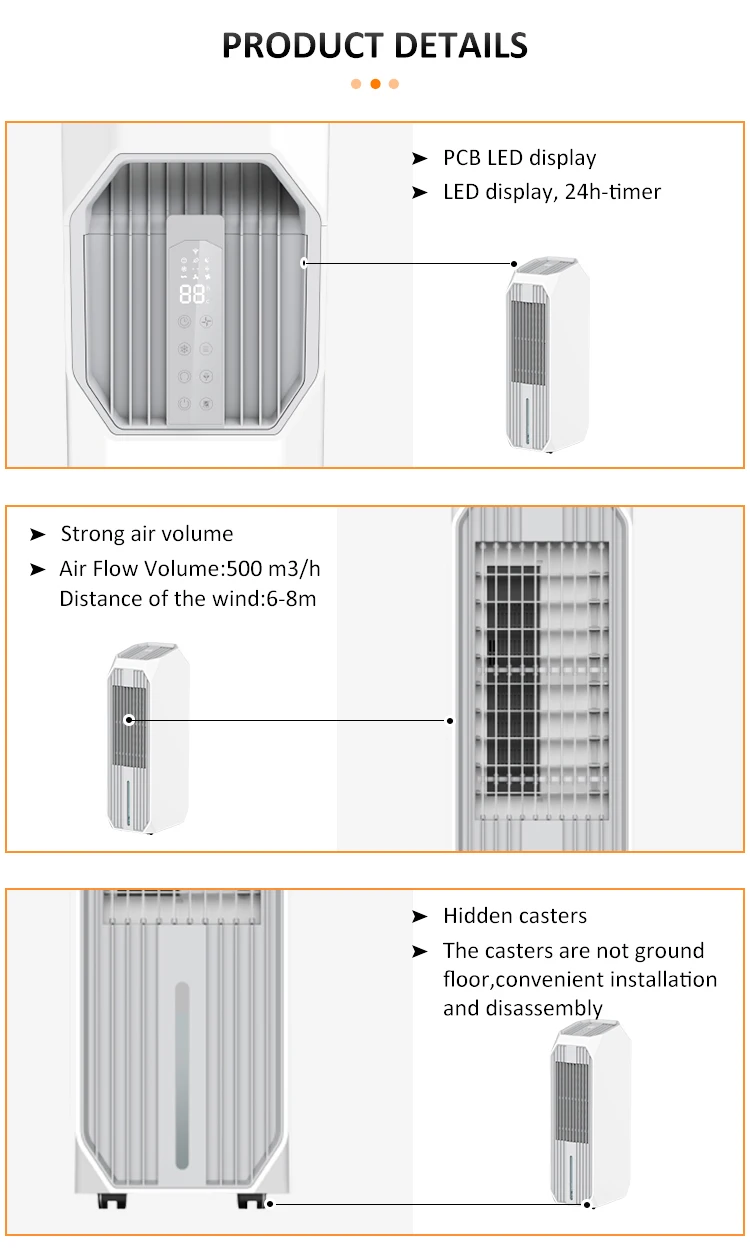 PRODUCT DETAILS

➤ PCB LED display
➤ LED display, 24h-timer

88

➤ Strong air volume
➤ Air Flow Volume:500 m3/h
Distance of the wind:6-8m

➤ Hidden casters
➤ The casters are not ground floor,convenient installation and disassembly