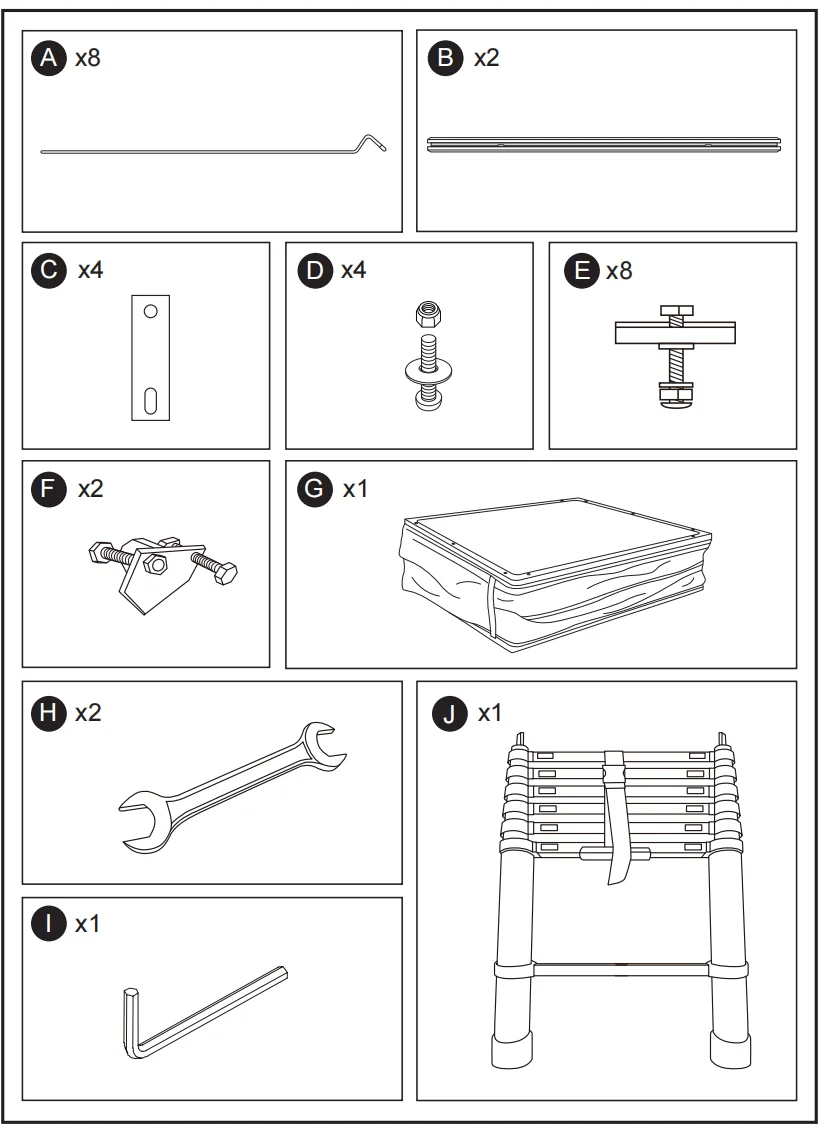 A x8

B x2

C x4

D x4

E x8

F x2

G x1

H x2

J x1

I x1