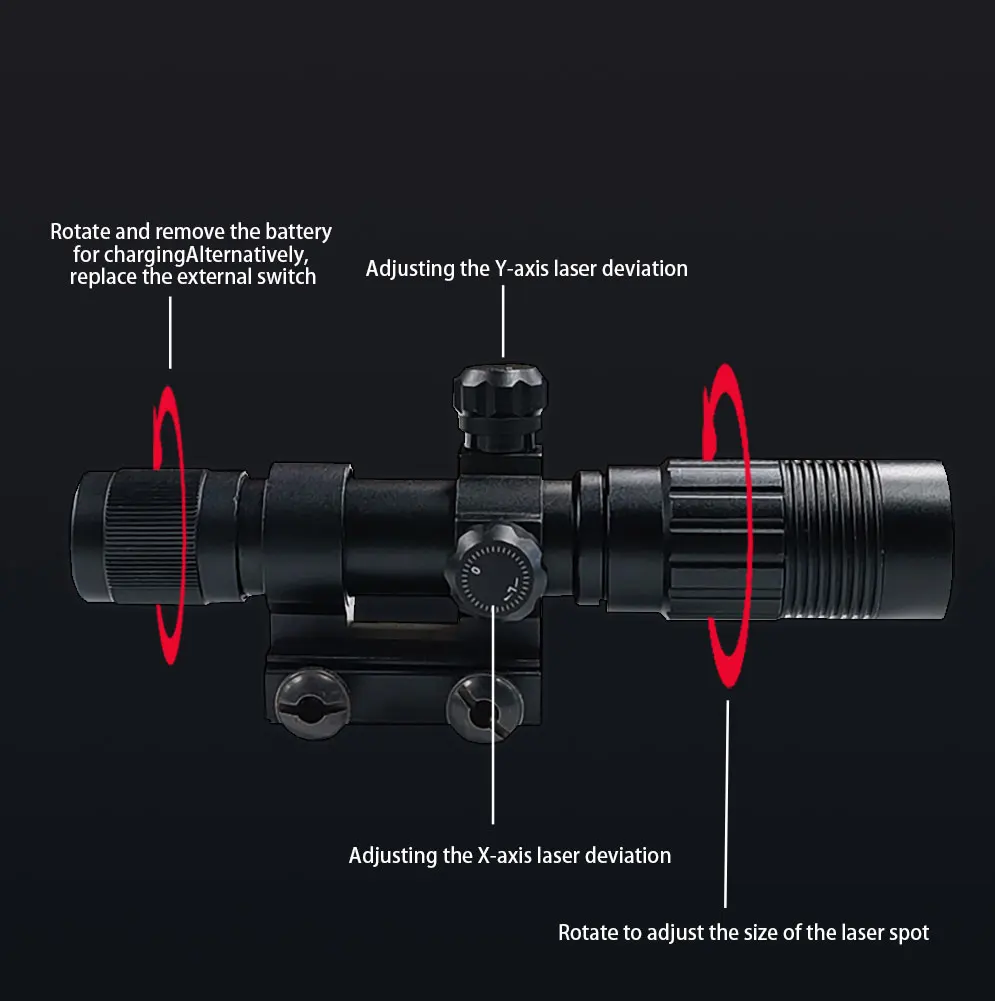 Rotate and remove the battery for chargingAlternatively, replace the external switch

Adjusting the Y-axis laser deviation

Adjusting the X-axis laser deviation

Rotate to adjust the size of the laser spot