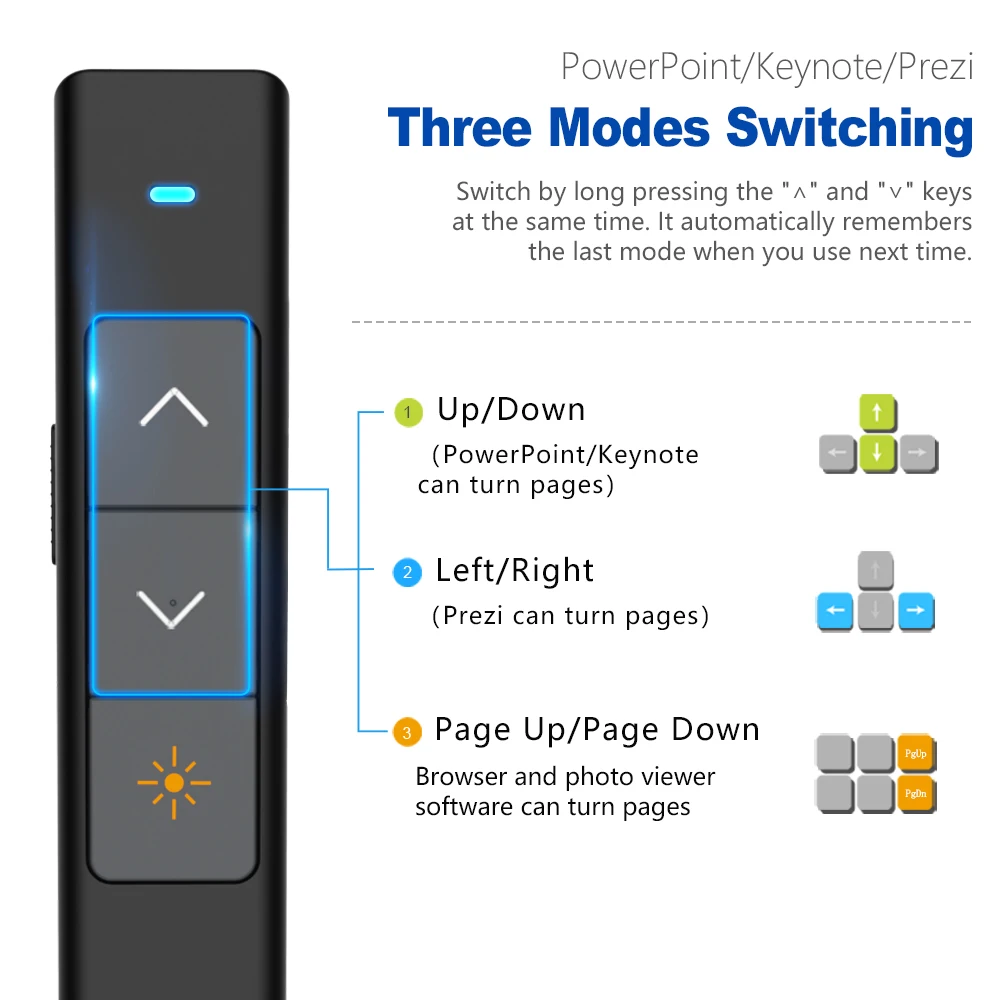 PowerPoint/Keynote/Prezi

Three Modes Switching

Switch by long pressing the "∧" and "∨" keys at the same time. It automatically remembers the last mode when you use next time.

1 Up/Down
（PowerPoint/Keynote can turn pages）

2 Left/Right
（Prezi can turn pages）

3 Page Up/Page Down
Browser and photo viewer software can turn pages

PgUp
PgDn