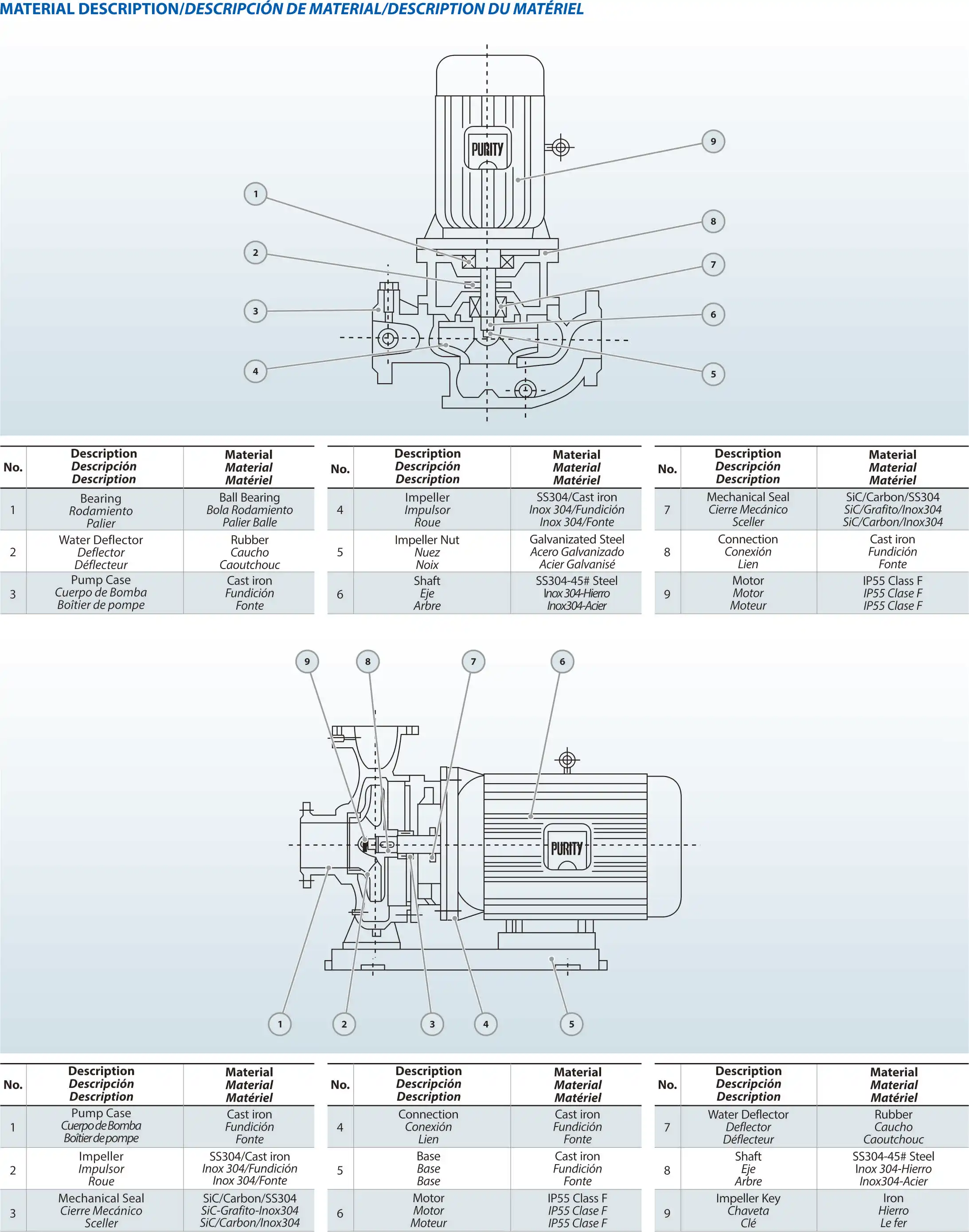 MATERIAL DESCRIPTION/DESCRIPCIÓN DE MATERIAL/DESCRIPTION DU MATÉRIEL

PURITY

9
1
8
2
7
3
6
4
5

| No. | Description Descripción Description | Material Material Matériel |
|---|---|---|
| 1 | Bearing Rodamiento Palier | Ball Bearing Bola Rodamiento Palier Balle |
| 2 | Water Deflector Deflector Déflecteur | Rubber Caucho Caoutchouc |
| 3 | Pump Case Cuerpo de Bomba Boîtier de pompe | Cast iron Fundición Fonte |

| No. | Description Descripción Description | Material Material Matériel |
|---|---|---|
| 4 | Impeller Impulsor Roue | SS304/Cast iron Inox 304/Fundición Inox 304/Fonte |
| 5 | Impeller Nut Nuez Noix | Galvanizated Steel Acero Galvanizado Acier Galvanisé |
| 6 | Shaft Eje Arbre | SS304-45# Steel Inox 304-Hierro Inox304-Acier |

| No. | Description Descripción Description | Material Material Matériel |
|---|---|---|
| 7 | Mechanical Seal Cierre Mecánico Sceller | SiC/Carbon/SS304 SiC/Grafito/Inox304 SiC/Carbon/Inox304 |
| 8 | Connection Conexión Lien | Cast iron Fundición Fonte |
| 9 | Motor Motor Moteur | IP55 Class F IP55 Clase F IP55 Clase F |

9
8
7
6
PURITY
1
2
3
4
5

| No. | Description Descripción Description | Material Material Matériel |
|---|---|---|
| 1 | Pump Case Cuerpo de Bomba Boîtier de pompe | Cast iron Fundición Fonte |
| 2 | Impeller Impulsor Roue | SS304/Cast iron Inox 304/Fundición Inox 304/Fonte |
| 3 | Mechanical Seal Cierre Mecánico Sceller | SiC/Carbon/SS304 SiC-Grafito-Inox304 SiC/Carbon/Inox304 |

| No. | Description Descripción Description | Material Material Matériel |
|---|---|---|
| 4 | Connection Conexión Lien | Cast iron Fundición Fonte |
| 5 | Base Base Base | Cast iron Fundición Fonte |
| 6 | Motor Motor Moteur | IP55 Class F IP55 Clase F IP55 Clase F |

| No. | Description Descripción Description | Material Material Matériel |
|---|---|---|
| 7 | Water Deflector Deflector Déflecteur | Rubber Caucho Caoutchouc |
| 8 | Shaft Eje Arbre | SS304-45# Steel Inox 304-Hierro Inox304-Acier |
| 9 | Impeller Key Chaveta Clé | Iron Hierro Le fer |