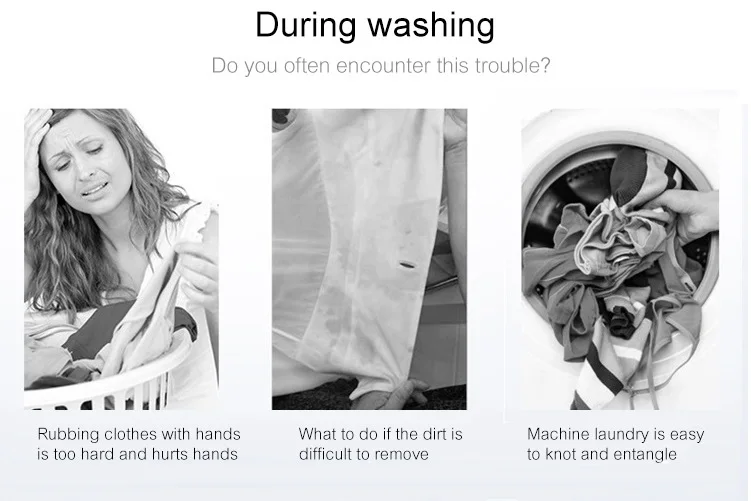 During washing

Do you often encounter this trouble?

Rubbing clothes with hands is too hard and hurts hands

What to do if the dirt is difficult to remove

Machine laundry is easy to knot and entangle