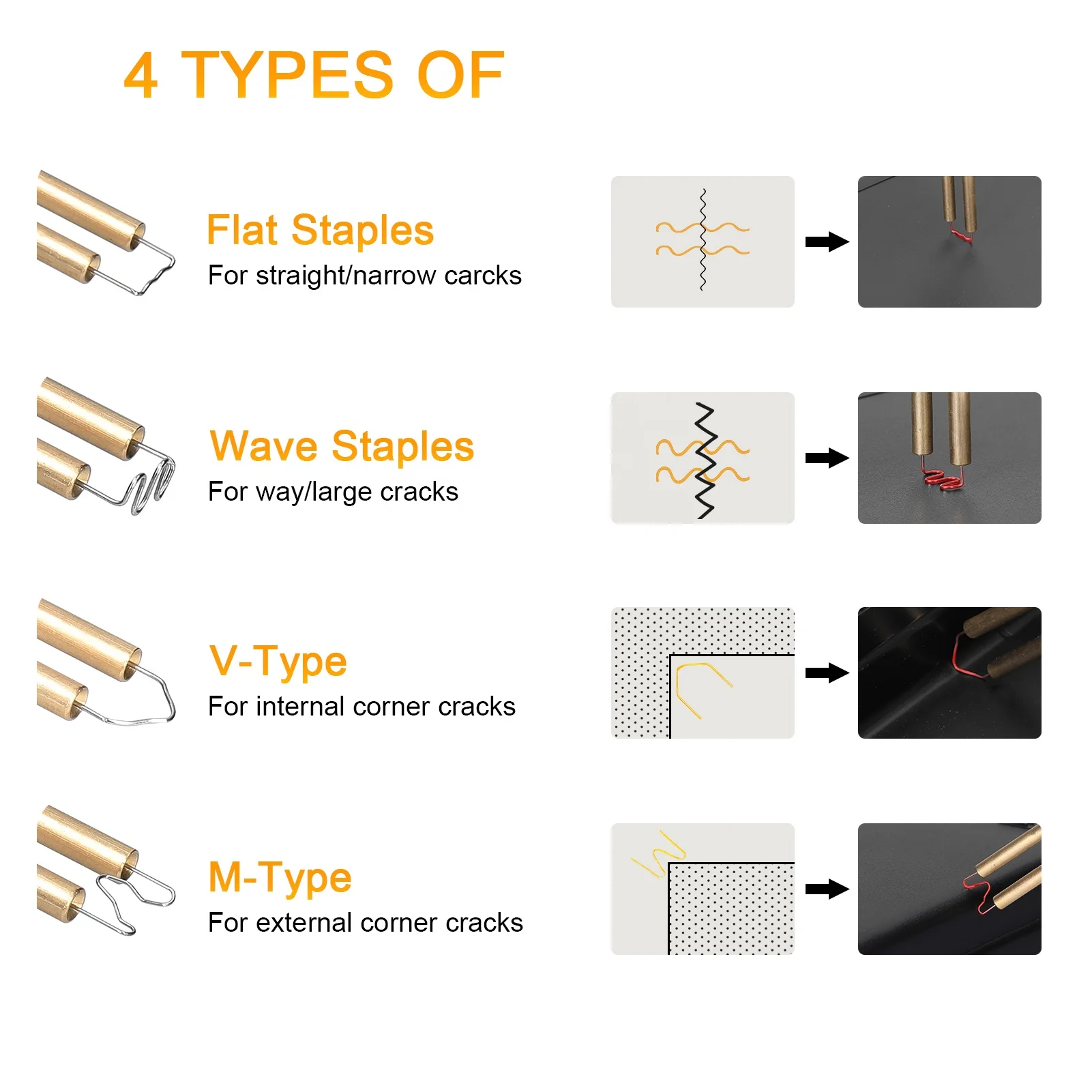 4 TYPES OF

Flat Staples
For straight/narrow carcks

Wave Staples
For way/large cracks

V-Type
For internal corner cracks

M-Type
For external corner cracks