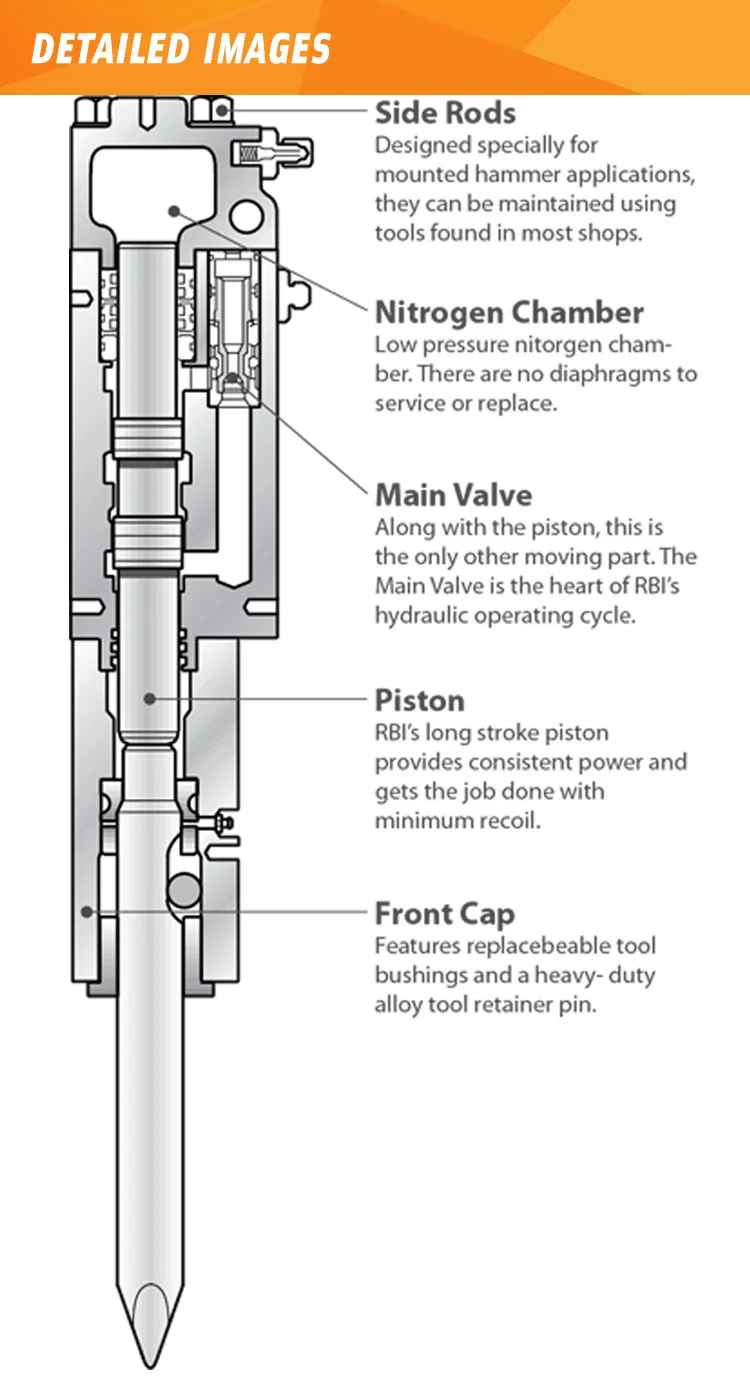 DETAILED IMAGES

Side Rods
Designed specially for mounted hammer applications, they can be maintained using tools found in most shops.

Nitrogen Chamber
Low pressure nitorgen chamber. There are no diaphragms to service or replace.

Main Valve
Along with the piston, this is the only other moving part. The Main Valve is the heart of RBI's hydraulic operating cycle.

Piston
RBI's long stroke piston provides consistent power and gets the job done with minimum recoil.

Front Cap
Features replacebeable tool bushings and a heavy- duty alloy tool retainer pin.