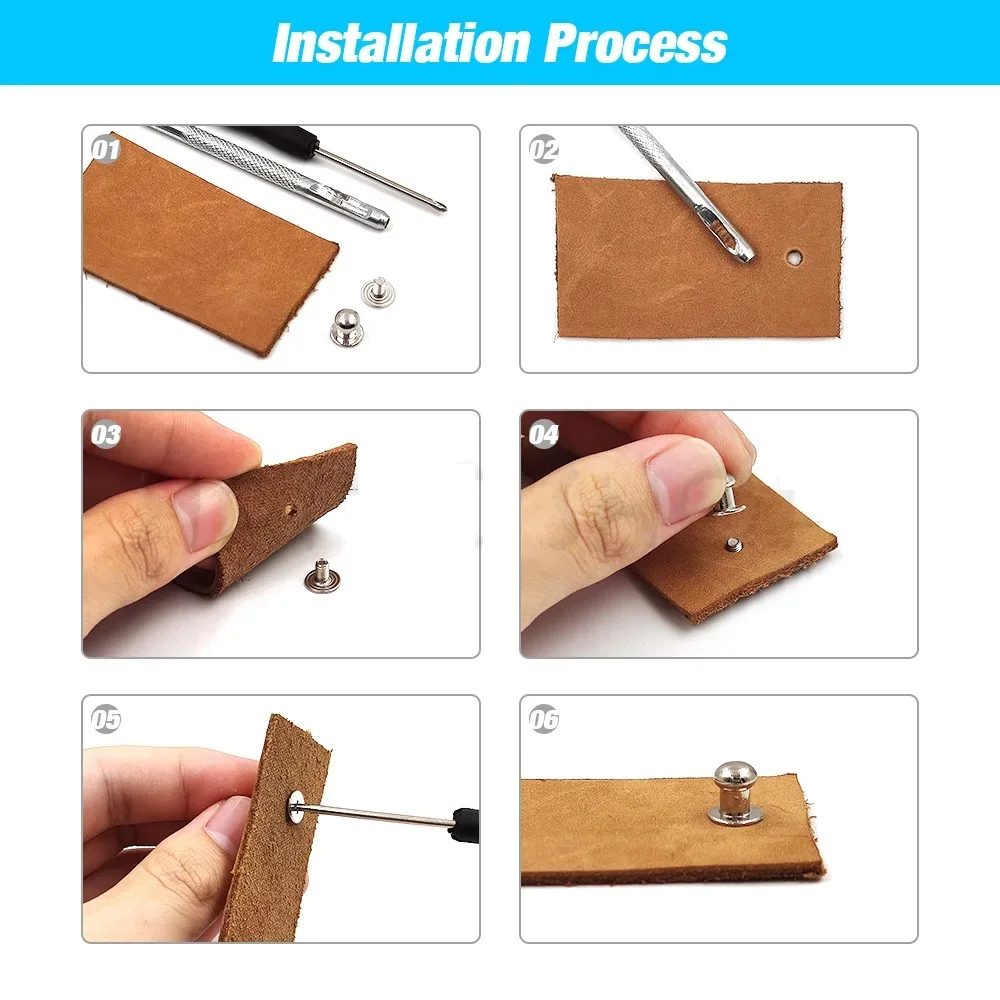 Installation Process

01

02

03

04

05

06