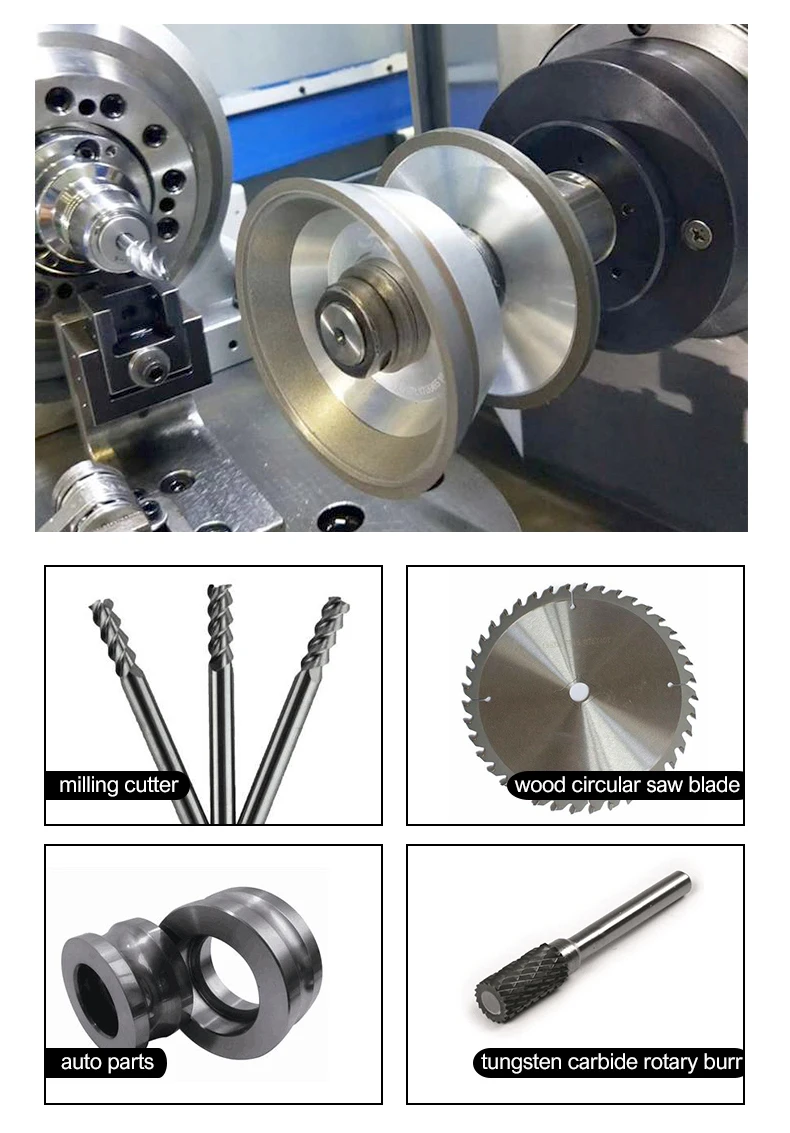 milling cutter

wood circular saw blade

auto parts

tungsten carbide rotary burr