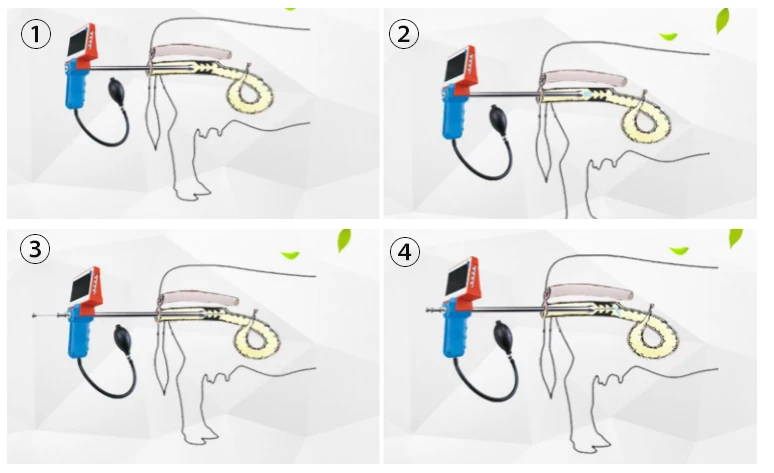 ①

②

③

④