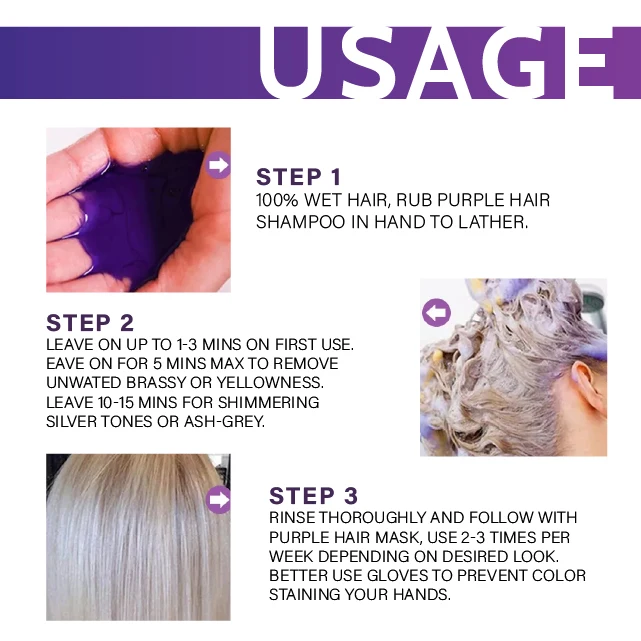 USAGE

STEP 1
100% WET HAIR, RUB PURPLE HAIR SHAMPOO IN HAND TO LATHER.

STEP 2
LEAVE ON UP TO 1-3 MINS ON FIRST USE. EAVE ON FOR 5 MINS MAX TO REMOVE UNWATED BRASSY OR YELLOWNESS. LEAVE 10-15 MINS FOR SHIMMERING SILVER TONES OR ASH-GREY.

STEP 3
RINSE THOROUGHLY AND FOLLOW WITH PURPLE HAIR MASK, USE 2-3 TIMES PER WEEK DEPENDING ON DESIRED LOOK. BETTER USE GLOVES TO PREVENT COLOR STAINING YOUR HANDS.