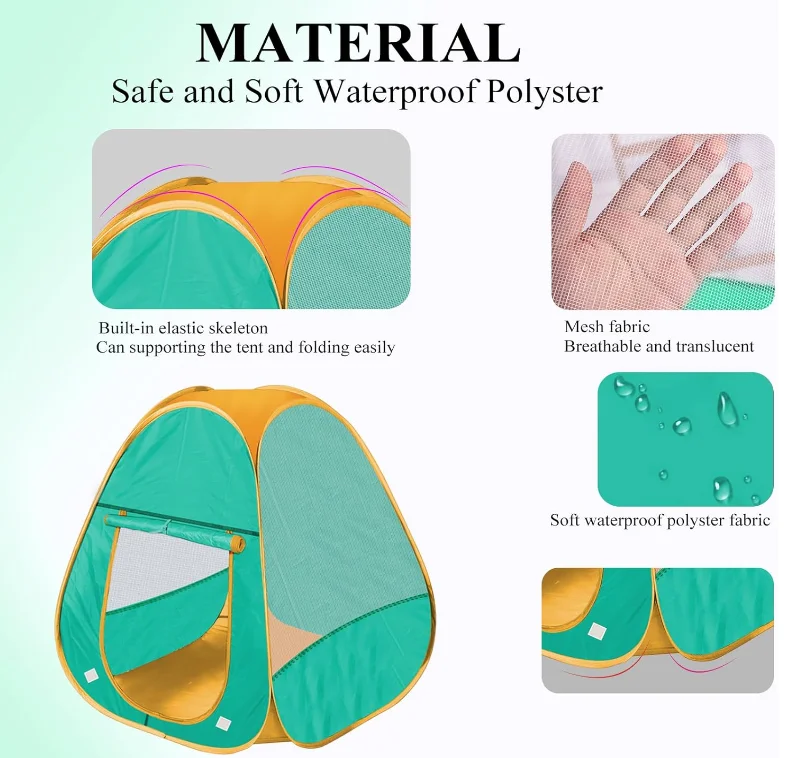 MATERIAL
Safe and Soft Waterproof Polyster

Built-in elastic skeleton
Can supporting the tent and folding easily

Mesh fabric
Breathable and translucent

Soft waterproof polyster fabric