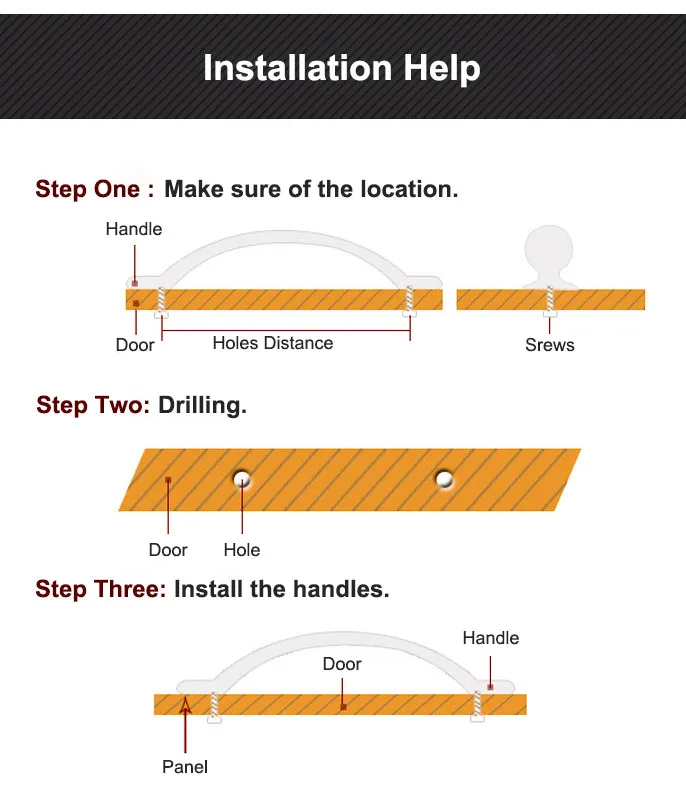 Installation Help

Step One : Make sure of the location.

Handle

Door

Holes Distance

Srews

Step Two: Drilling.

Door

Hole

Step Three: Install the handles.

Handle

Door

Panel