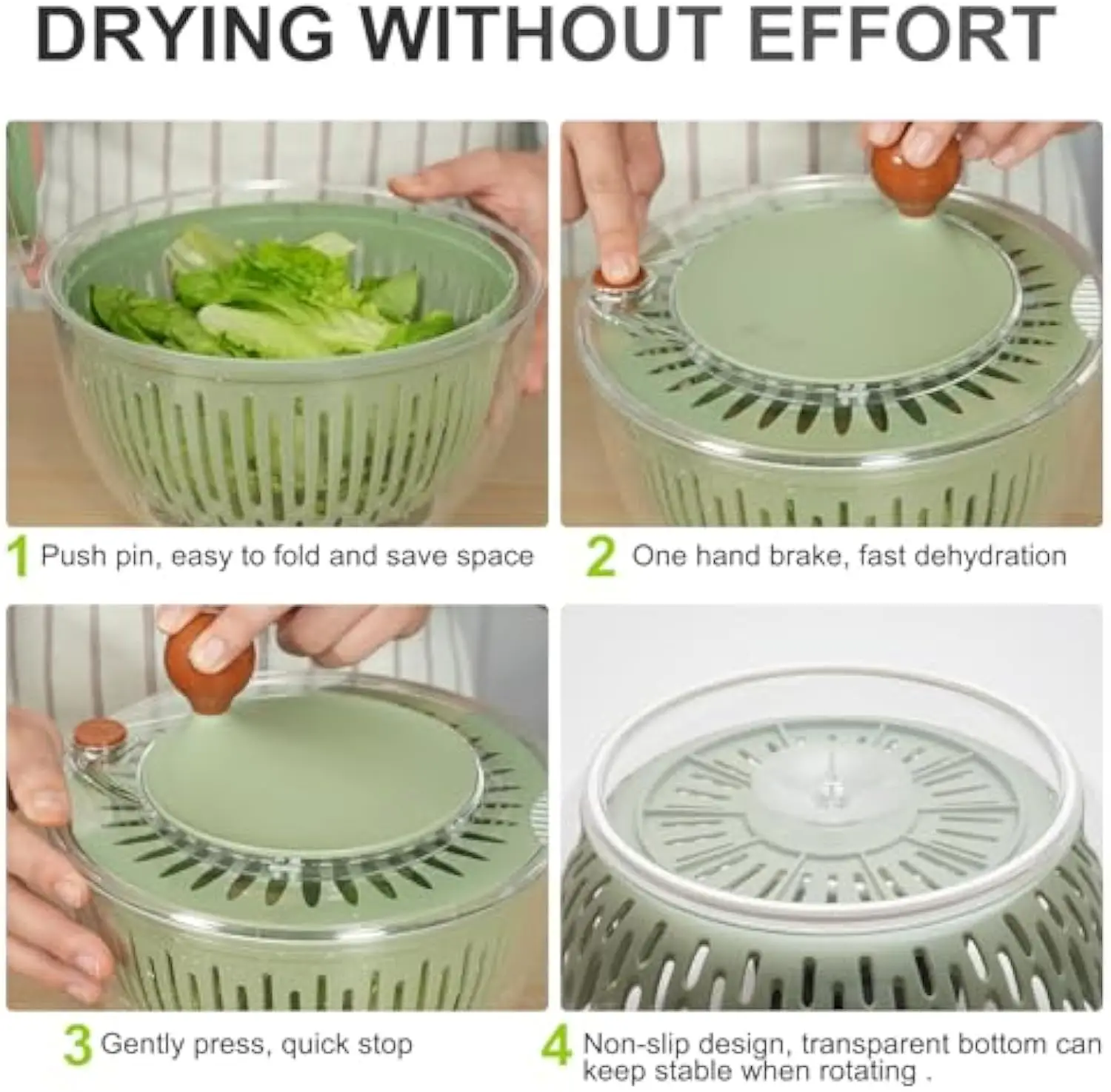 DRYING WITHOUT EFFORT

1 Push pin, easy to fold and save space

2 One hand brake, fast dehydration

3 Gently press, quick stop

4 Non-slip design, transparent bottom can keep stable when rotating .