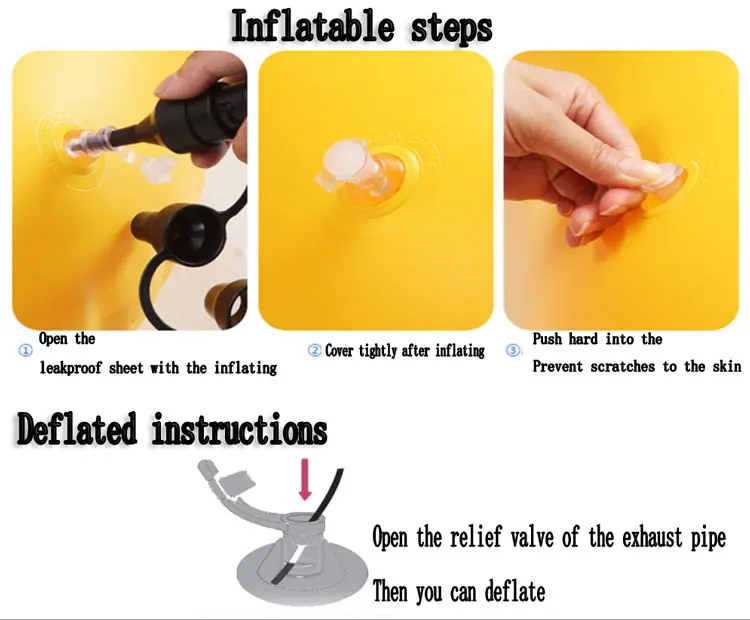 Inflatable steps

① Open the leakproof sheet with the inflating

② Cover tightly after inflating

③ Push hard into the Prevent scratches to the skin

Deflated instructions

Open the relief valve of the exhaust pipe

Then you can deflate