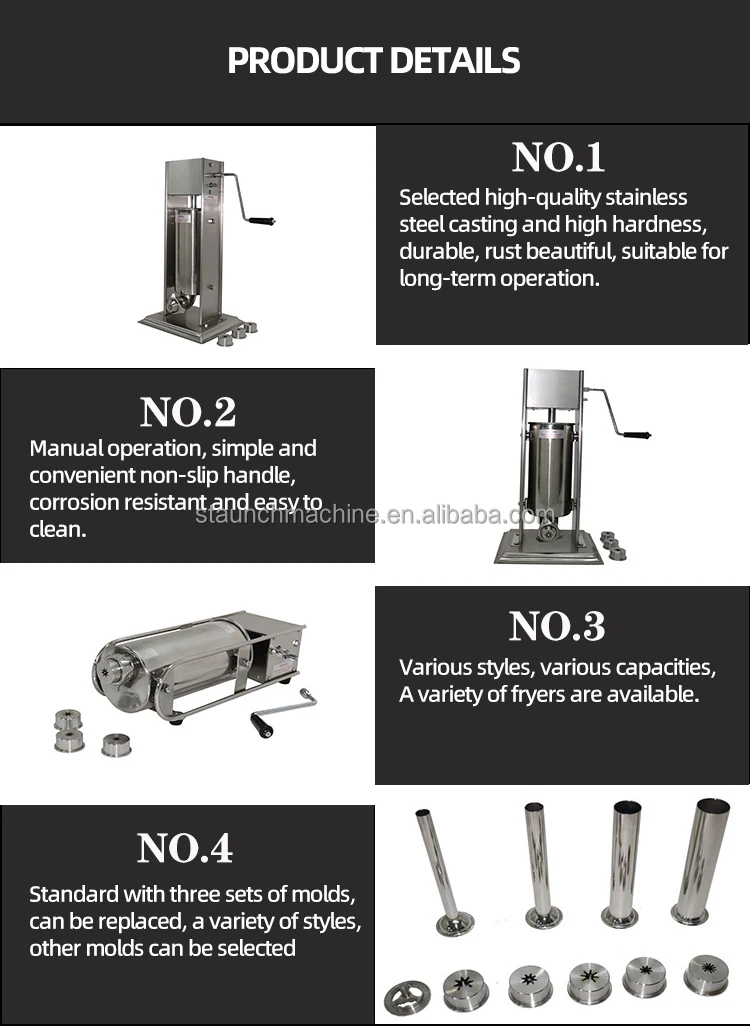 PRODUCT DETAILS

NO.1
Selected high-quality stainless steel casting and high hardness, durable, rust beautiful, suitable for long-term operation.

NO.2
Manual operation, simple and convenient non-slip handle, corrosion resistant and easy to clean.

staunchmachine.en.alibaba.com

NO.3
Various styles, various capacities, A variety of fryers are available.

NO.4
Standard with three sets of molds, can be replaced, a variety of styles, other molds can be selected