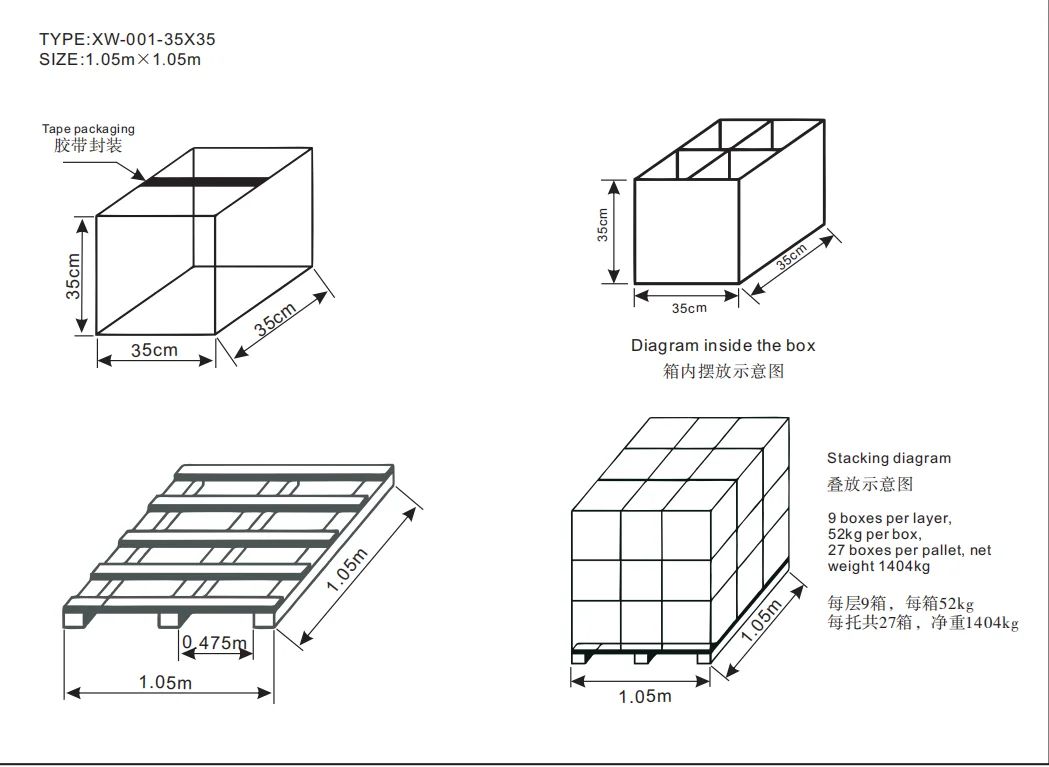 TYPE:XW-001-35X35
SIZE:1.05m×1.05m

Tape packaging
胶带封装

35cm

35cm

35cm

35cm

35cm

35cm

Diagram inside the box
箱内摆放示意图

1.05m

0.475m

1.05m

Stacking diagram
叠放示意图

9 boxes per layer, 52kg per box, 27 boxes per pallet, net weight 1404kg

每层9箱，每箱52kg
每托共27箱，净重1404kg

1.05m

1.05m