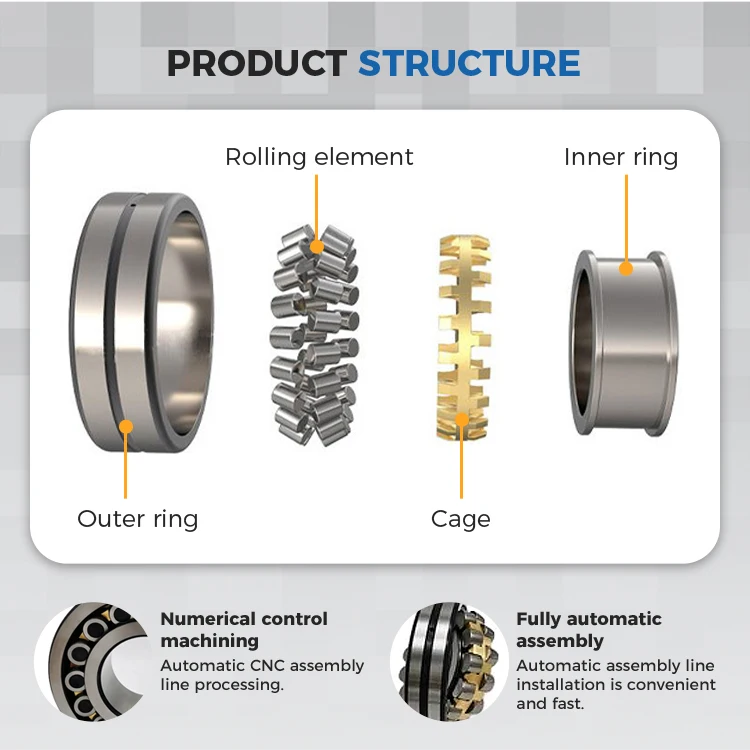 PRODUCT STRUCTURE

Rolling element

Inner ring

Outer ring

Cage

Numerical control machining
Automatic CNC assembly line processing.

Fully automatic assembly
Automatic assembly line installation is convenient and fast.