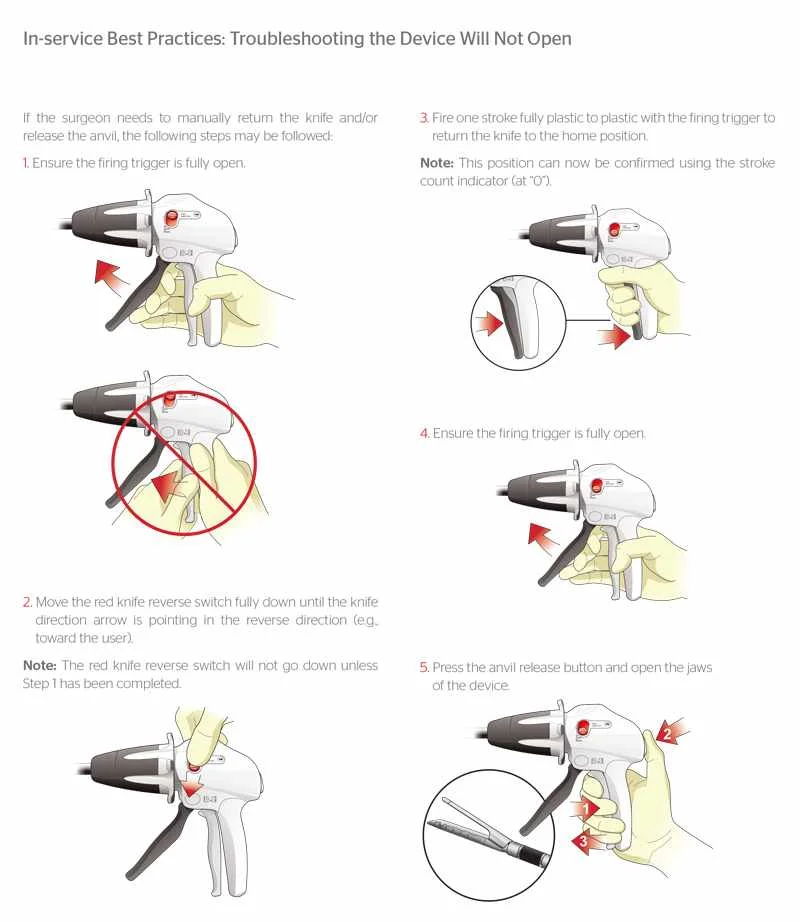 In-service Best Practices: Troubleshooting the Device Will Not Open

If the surgeon needs to manually return the knife and/or release the anvil, the following steps may be followed:

1. Ensure the firing trigger is fully open.

2. Move the red knife reverse switch fully down until the knife direction arrow is pointing in the reverse direction (e.g., toward the user).

Note: The red knife reverse switch will not go down unless Step 1 has been completed.

3. Fire one stroke fully plastic to plastic with the firing trigger to return the knife to the home position.

Note: This position can now be confirmed using the stroke count indicator (at "0").

4. Ensure the firing trigger is fully open.

5. Press the anvil release button and open the jaws of the device.

2

1

3