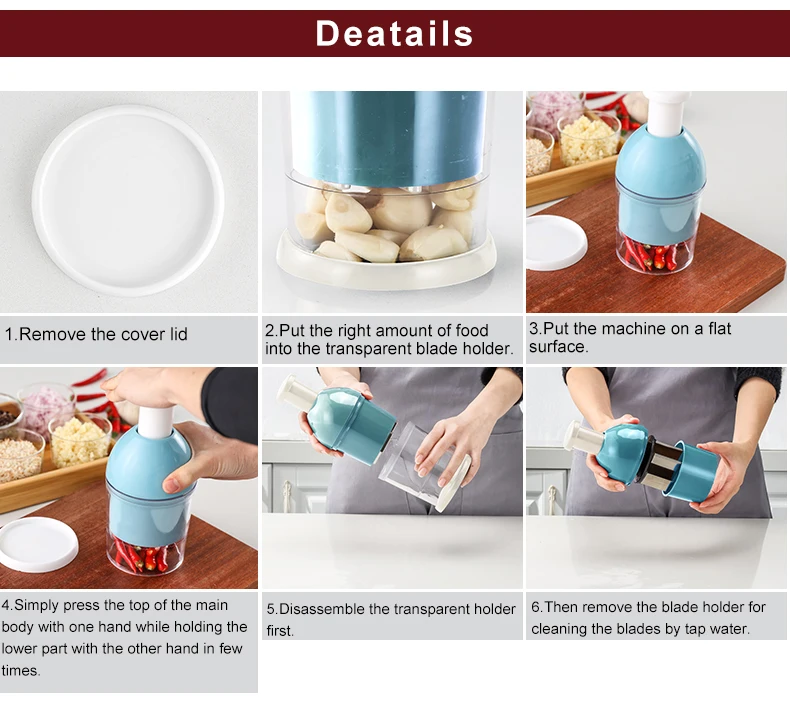 Deatails

1.Remove the cover lid

2.Put the right amount of food into the transparent blade holder.

3.Put the machine on a flat surface.

4.Simply press the top of the main body with one hand while holding the lower part with the other hand in few times.

5.Disassemble the transparent holder first.

6.Then remove the blade holder for cleaning the blades by tap water.