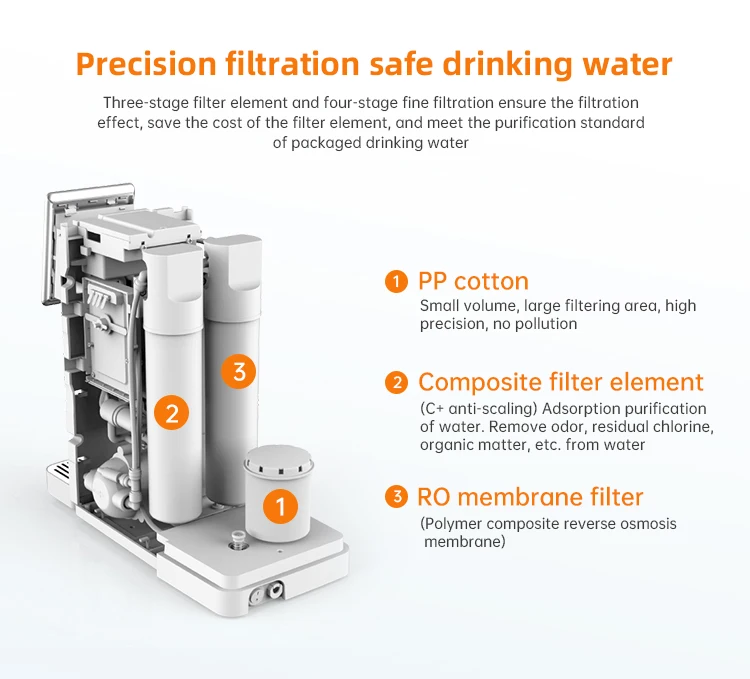 Precision filtration safe drinking water

Three-stage filter element and four-stage fine filtration ensure the filtration effect, save the cost of the filter element, and meet the purification standard of packaged drinking water

3

2

1

1 PP cotton
Small volume, large filtering area, high precision, no pollution

2 Composite filter element
(C+ anti-scaling) Adsorption purification of water. Remove odor, residual chlorine, organic matter, etc. from water

3 RO membrane filter
(Polymer composite reverse osmosis membrane)