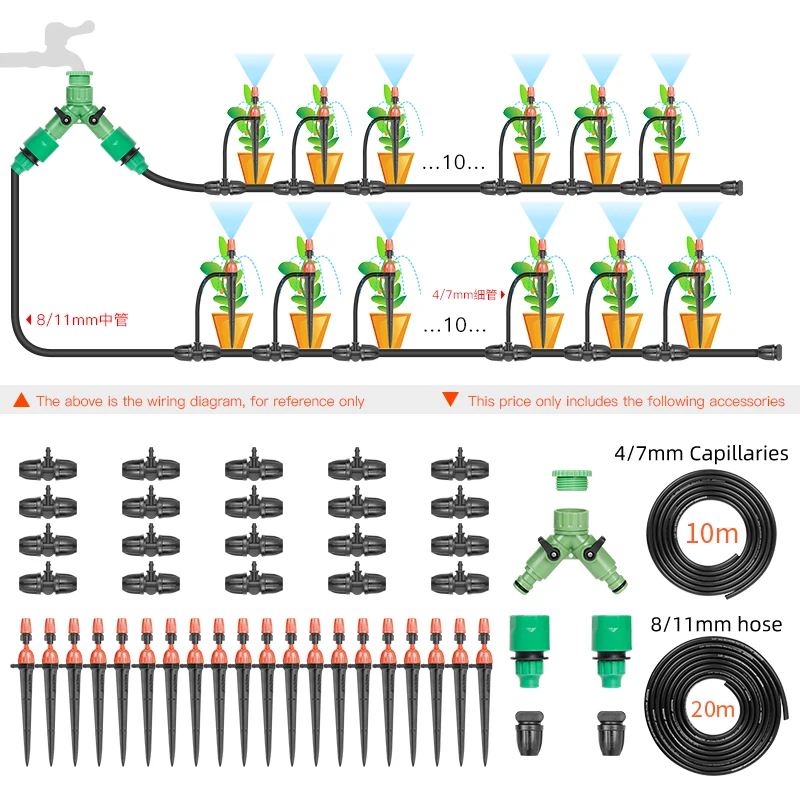 ...10...

4/7mm细管

8/11mm中管

...10...

The above is the wiring diagram, for reference only

This price only includes the following accessories

4/7mm Capillaries

10m

8/11mm hose

20m