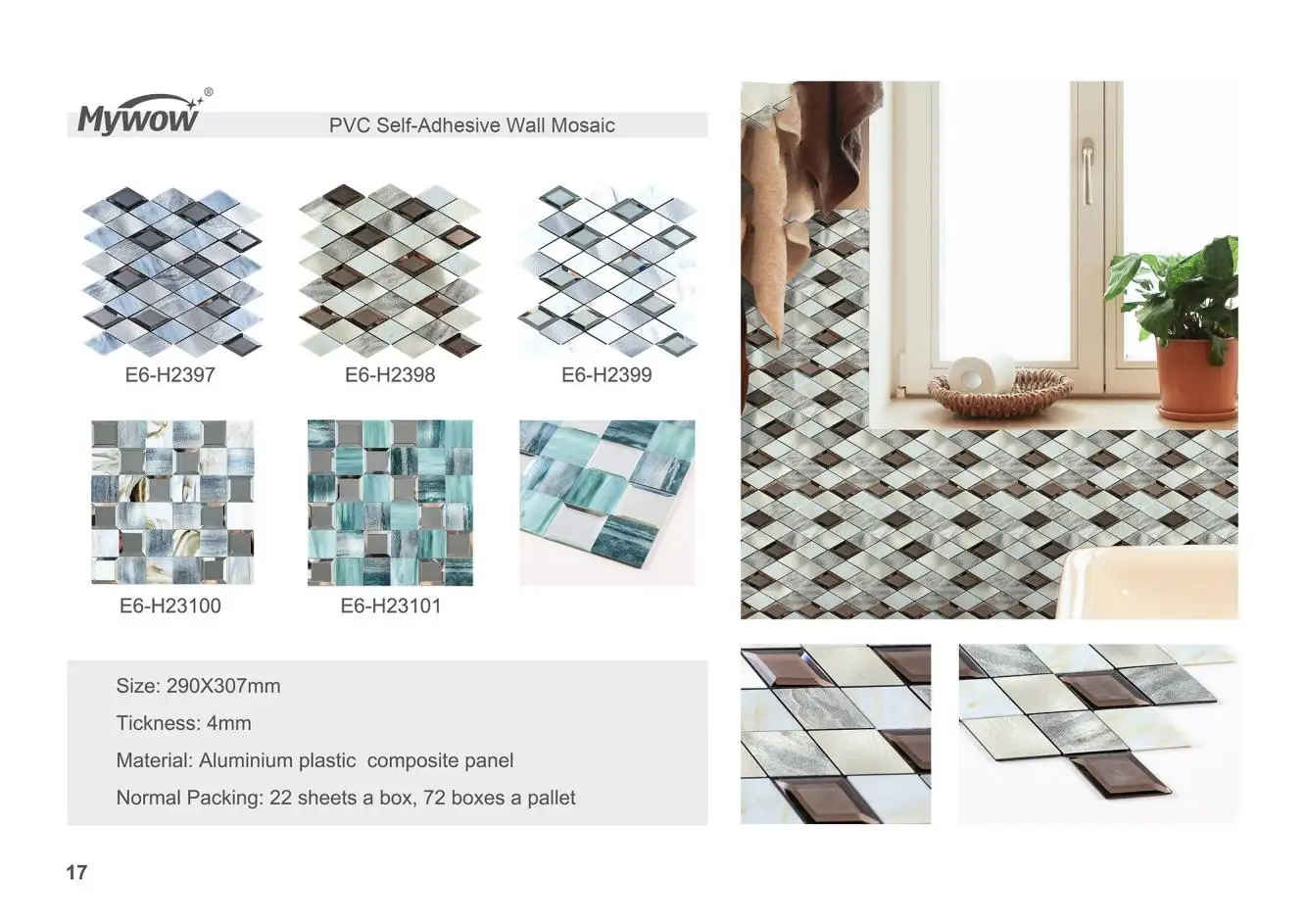 Mywow®

PVC Self-Adhesive Wall Mosaic

E6-H2397

E6-H2398

E6-H2399

E6-H23100

E6-H23101

Size: 290X307mm

Tickness: 4mm

Material: Aluminium plastic composite panel

Normal Packing: 22 sheets a box, 72 boxes a pallet

17