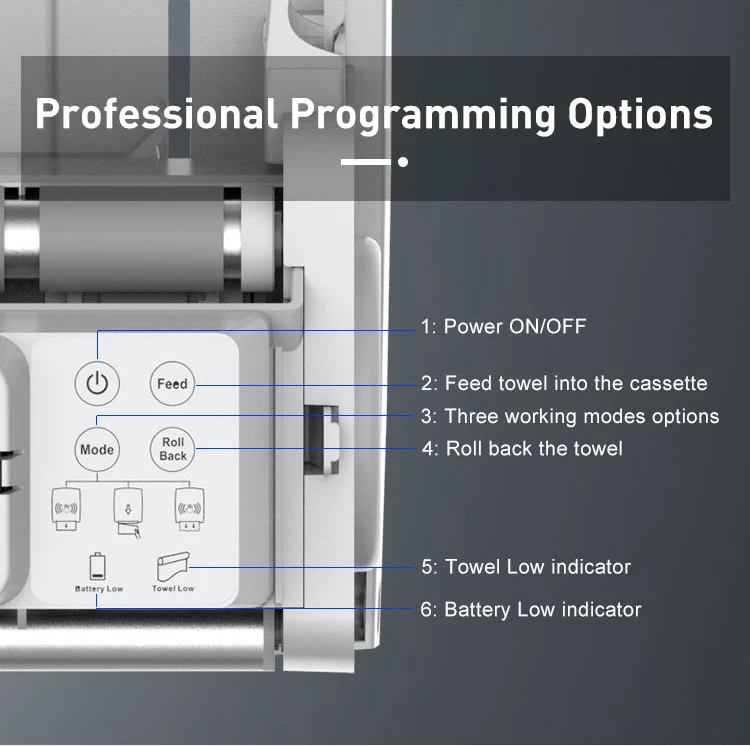 Professional Programming Options

Feed

Mode

Roll Back

Battery Low

Towel Low

1: Power ON/OFF

2: Feed towel into the cassette

3: Three working modes options

4: Roll back the towel

5: Towel Low indicator

6: Battery Low indicator