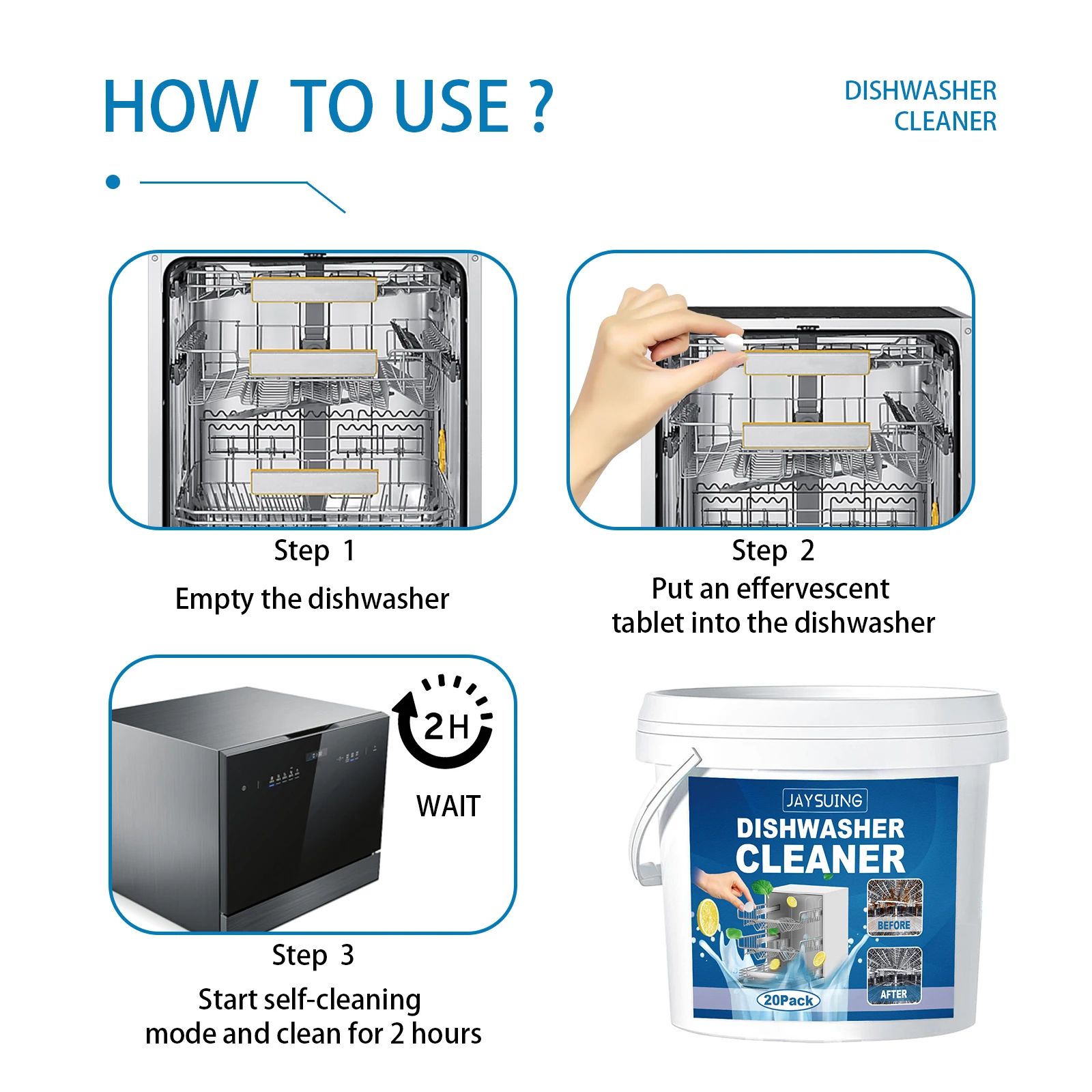 HOW TO USE ?

DISHWASHER CLEANER

Step 1

Empty the dishwasher

Step 2

Put an effervescent tablet into the dishwasher

2H

WAIT

Step 3

Start self-cleaning mode and clean for 2 hours

JAYSUING

DISHWASHER CLEANER

BEFORE

AFTER

20Pack