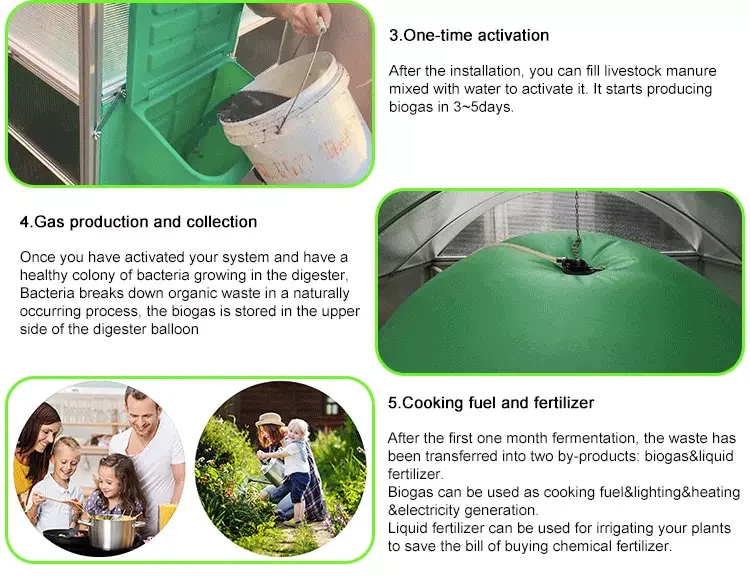 3.One-time activation

After the installation, you can fill livestock manure mixed with water to activate it. It starts producing biogas in 3~5days.

4.Gas production and collection

Once you have activated your system and have a healthy colony of bacteria growing in the digester, Bacteria breaks down organic waste in a naturally occurring process, the biogas is stored in the upper side of the digester balloon

5.Cooking fuel and fertilizer

After the first one month fermentation, the waste has been transferred into two by-products: biogas&liquid fertilizer.
Biogas can be used as cooking fuel&lighting&heating &electricity generation.
Liquid fertilizer can be used for irrigating your plants to save the bill of buying chemical fertilizer.