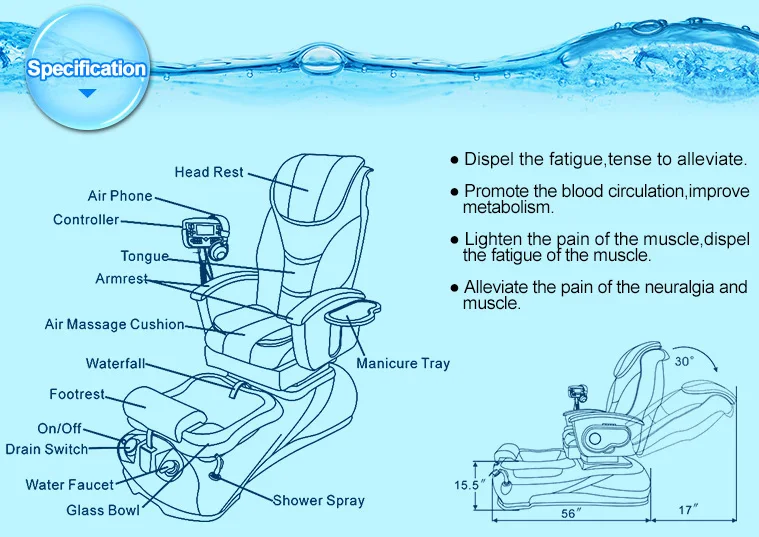 Specification

Head Rest
Air Phone
Controller
Tongue
Armrest
Air Massage Cushion
Waterfall
Footrest
On/Off
Drain Switch
Water Faucet
Glass Bowl
Shower Spray
Manicure Tray

● Dispel the fatigue,tense to alleviate.

● Promote the blood circulation,improve metabolism.

● Lighten the pain of the muscle,dispel the fatigue of the muscle.

● Alleviate the pain of the neuralgia and muscle.

30°
15.5″
56″
17″