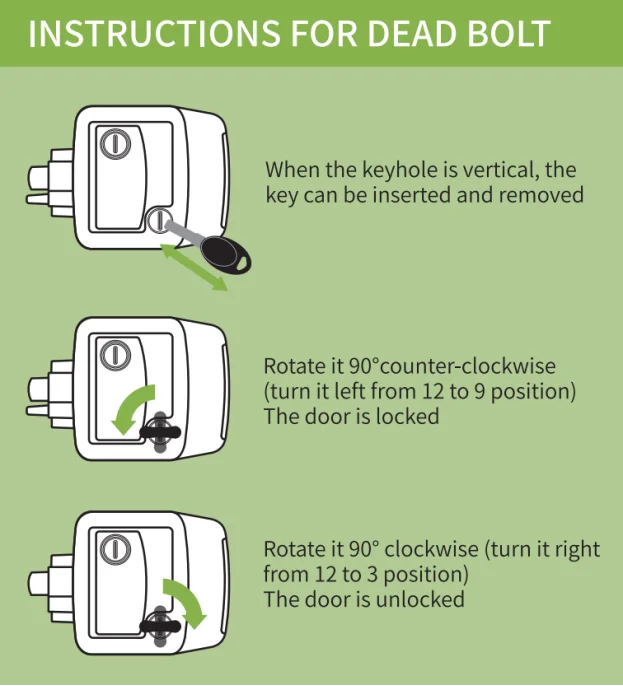 INSTRUCTIONS FOR DEAD BOLT

When the keyhole is vertical, the key can be inserted and removed

Rotate it 90°counter-clockwise (turn it left from 12 to 9 position) The door is locked

Rotate it 90° clockwise (turn it right from 12 to 3 position) The door is unlocked