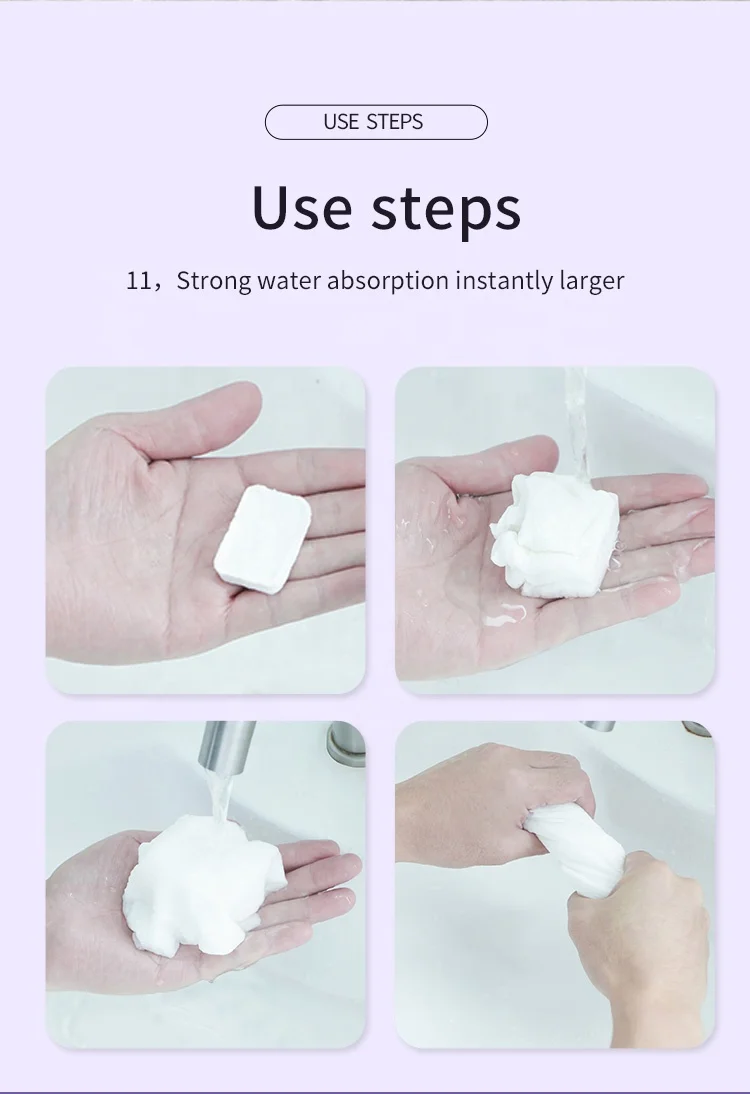 USE STEPS

Use steps

11，Strong water absorption instantly larger