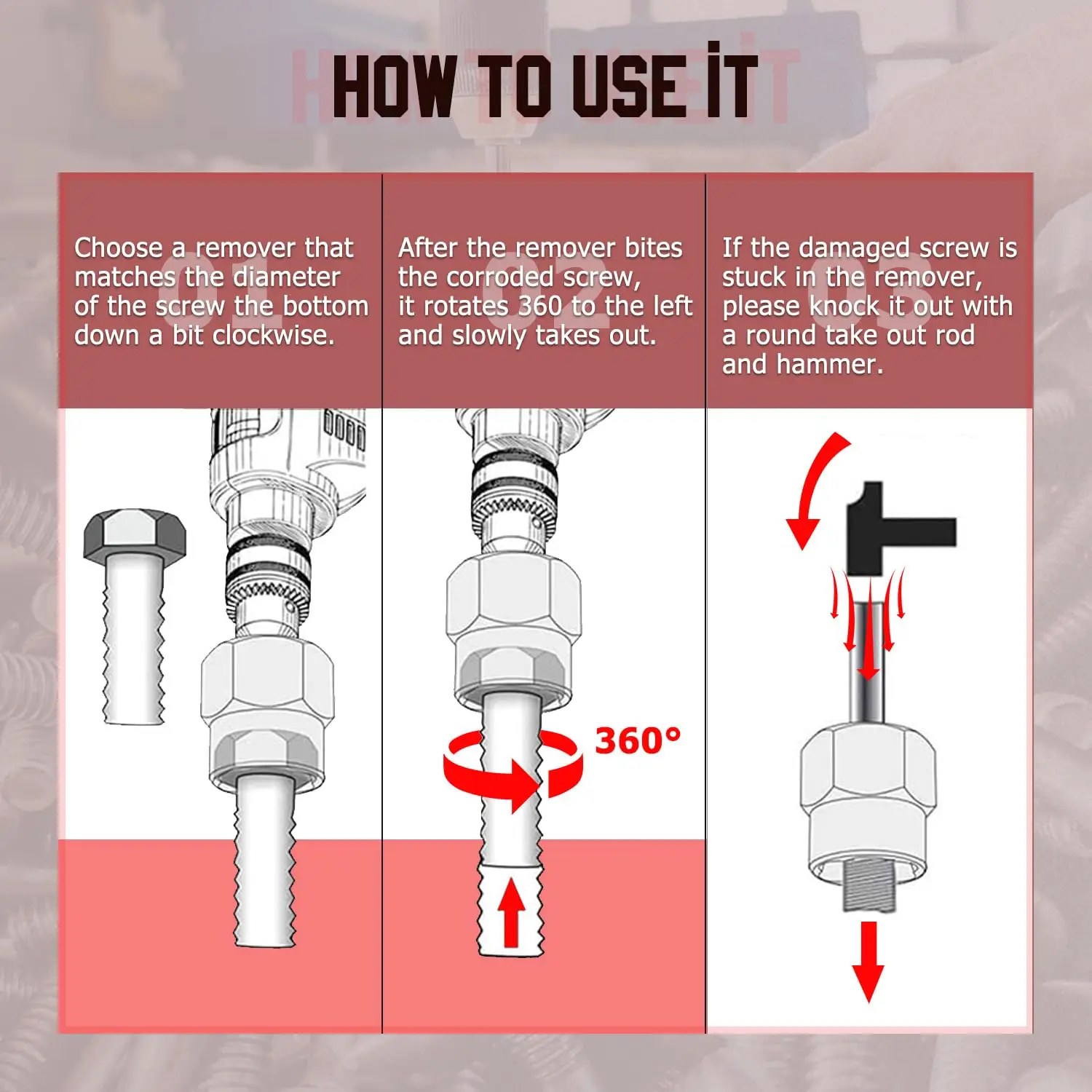 HOW TO USE İT

01
Choose a remover that matches the diameter of the screw the bottom down a bit clockwise.

02
After the remover bites the corroded screw, it rotates 360 to the left and slowly takes out.

03
If the damaged screw is stuck in the remover, please knock it out with a round take out rod and hammer.

360°