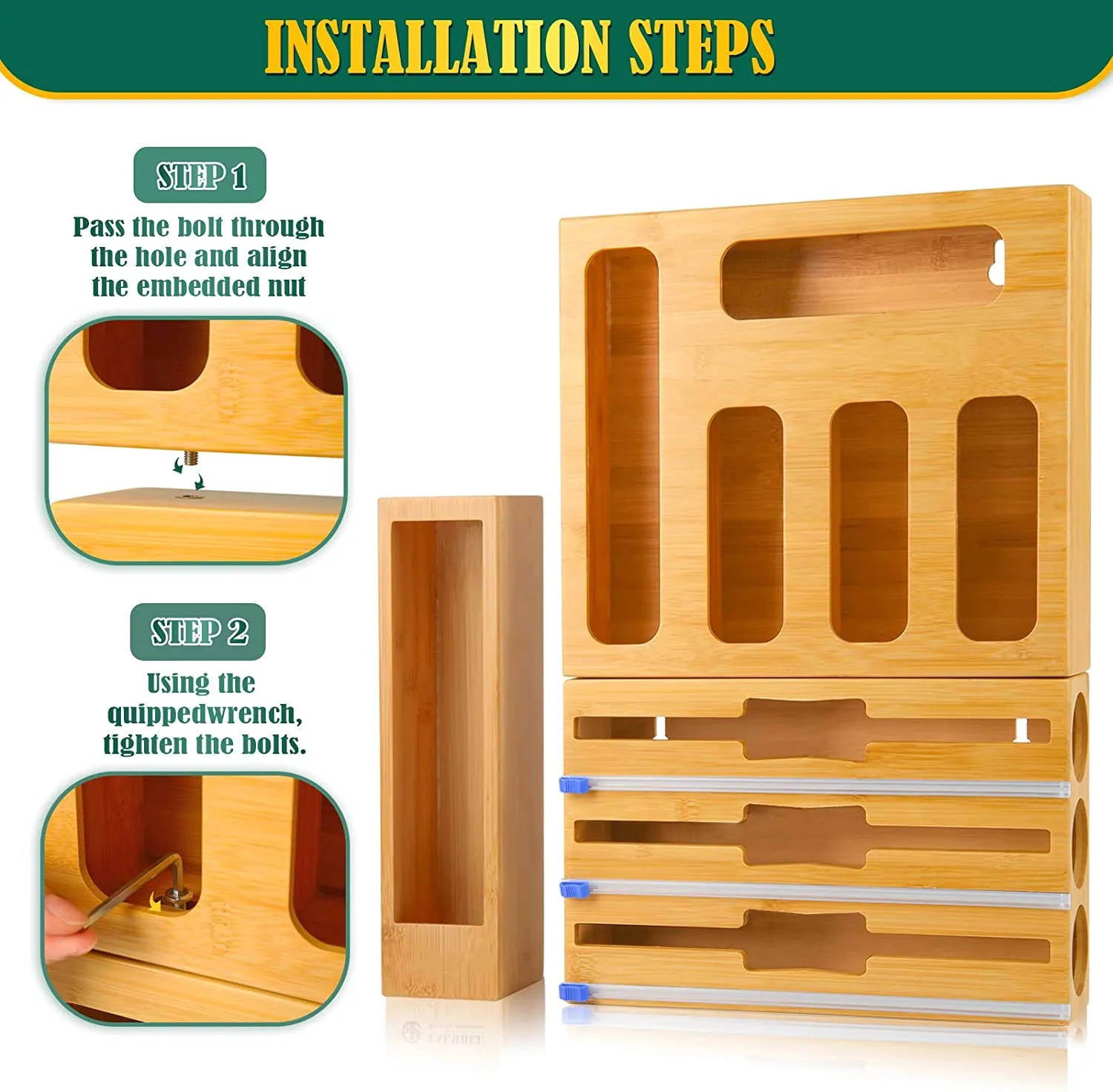 INSTALLATION STEPS

STEP 1

Pass the bolt through the hole and align the embedded nut

STEP 2

Using the quippedwrench, tighten the bolts.