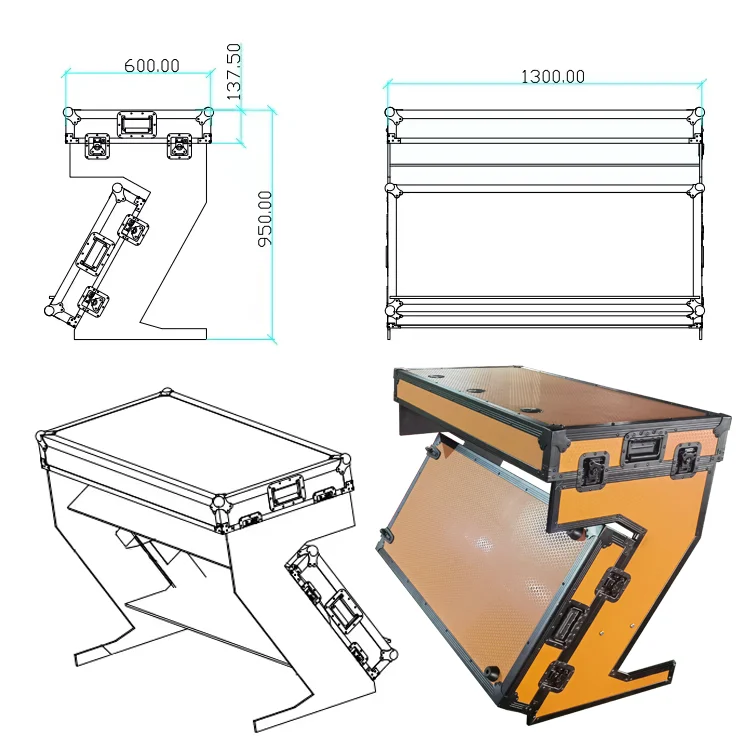 600.00
137.50
950.00
1300.00