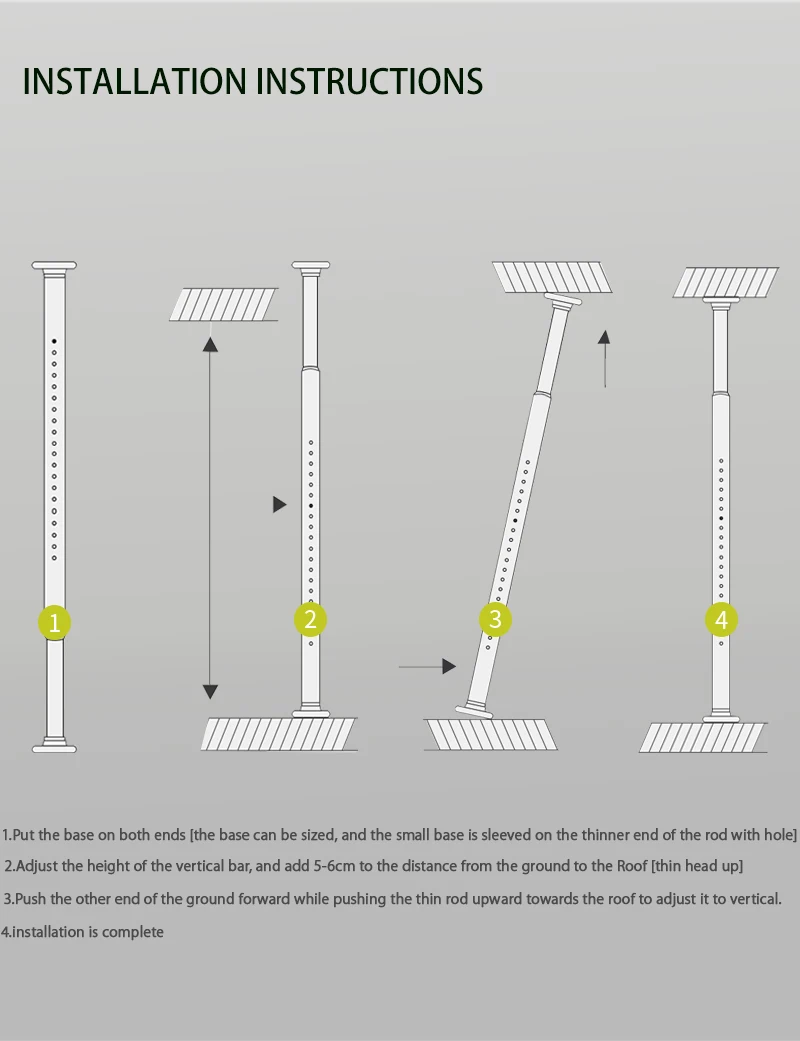 INSTALLATION INSTRUCTIONS

1

2

3

4

1.Put the base on both ends [the base can be sized, and the small base is sleeved on the thinner end of the rod with hole]

2.Adjust the height of the vertical bar, and add 5-6cm to the distance from the ground to the Roof [thin head up]

3.Push the other end of the ground forward while pushing the thin rod upward towards the roof to adjust it to vertical.

4.installation is complete