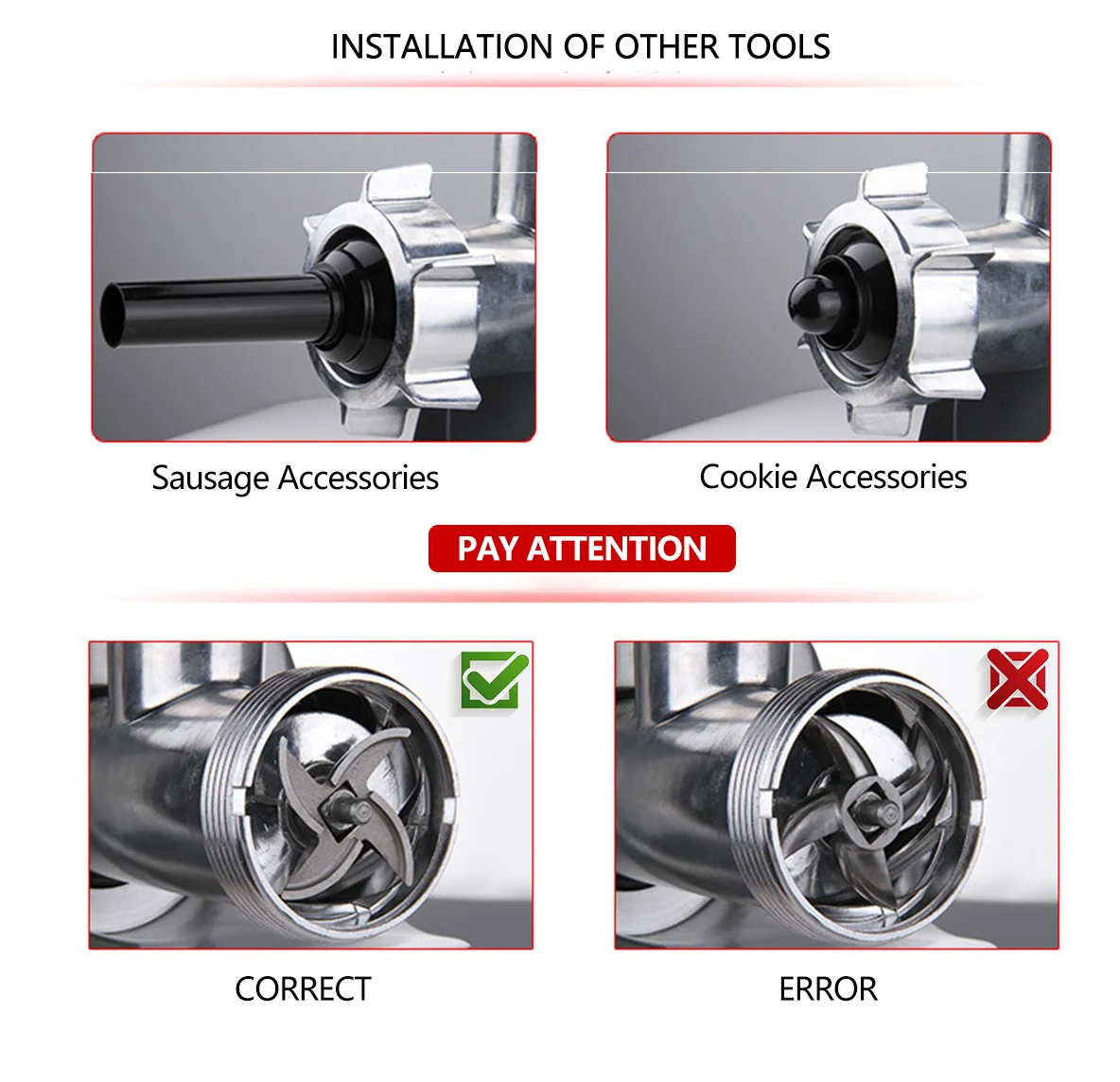 INSTALLATION OF OTHER TOOLS

Sausage Accessories

Cookie Accessories

PAY ATTENTION

CORRECT

ERROR