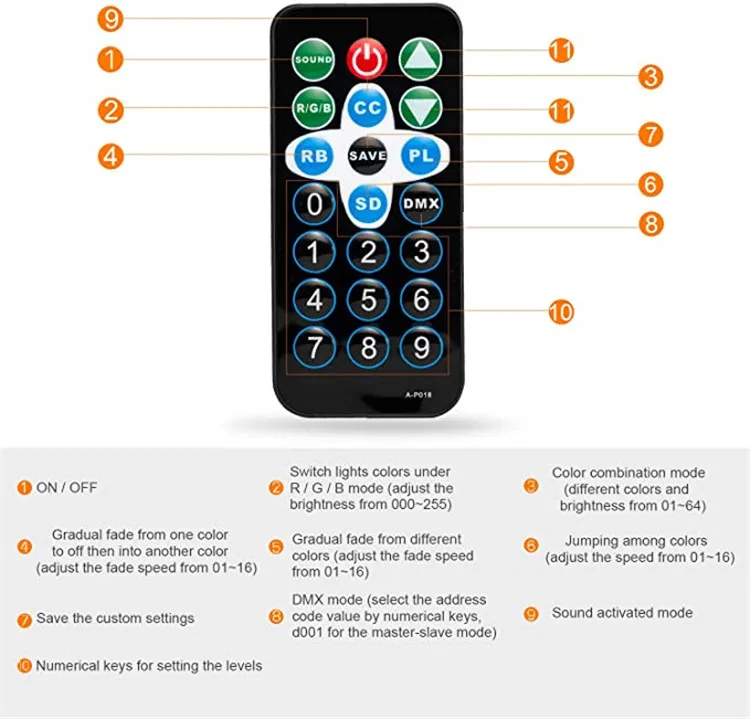 9
1
SOUND
11
3
2
R/G/B
CC
11
7
4
RB
SAVE
PL
5
6
0
SD
DMX
8
1 2 3
4 5 6
10
7 8 9
A-P018

1 ON / OFF

2 Switch lights colors under R / G / B mode (adjust the brightness from 000~255)

3 Color combination mode (different colors and brightness from 01~64)

4 Gradual fade from one color to off then into another color (adjust the fade speed from 01~16)

5 Gradual fade from different colors (adjust the fade speed from 01~16)

6 Jumping among colors (adjust the speed from 01~16)

7 Save the custom settings

8 DMX mode (select the address code value by numerical keys, d001 for the master-slave mode)

9 Sound activated mode

10 Numerical keys for setting the levels