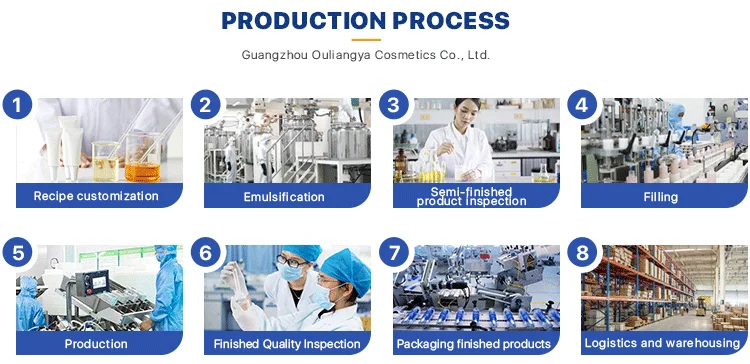 PRODUCTION PROCESS

Guangzhou Ouliangya Cosmetics Co., Ltd.

1
Recipe customization

2
Emulsification

3
Semi-finished product inspection

4
Filling

5
Production

6
Finished Quality Inspection

7
Packaging finished products

8
Logistics and warehousing