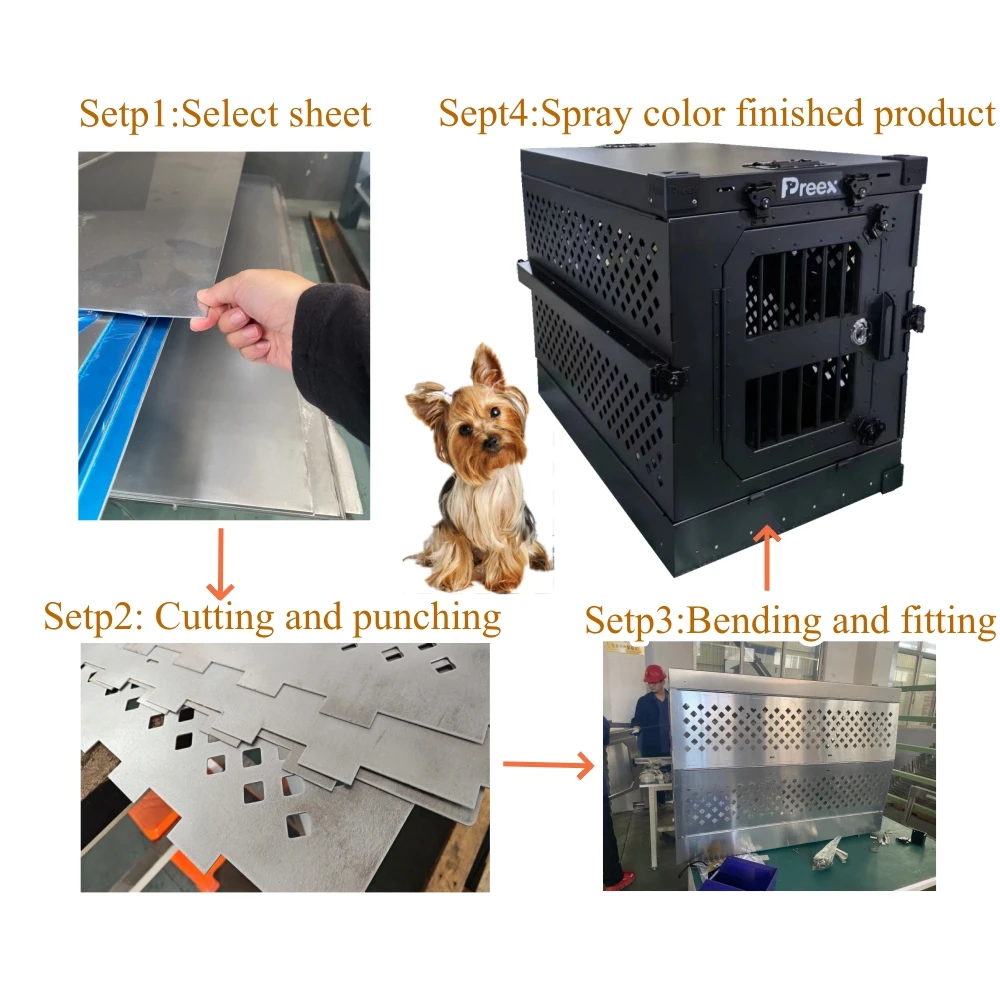 Setp1:Select sheet

Sept4:Spray color finished product

Preex

Setp2: Cutting and punching

Setp3:Bending and fitting