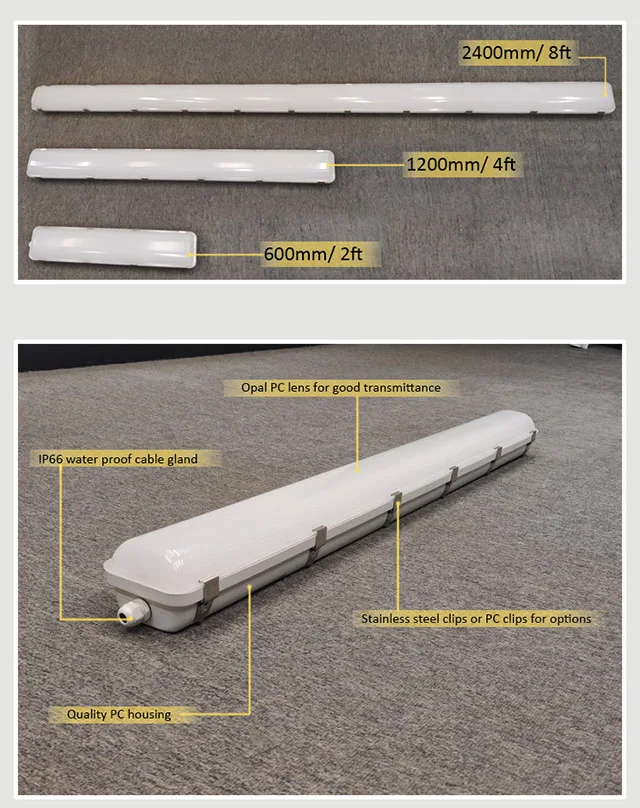 2400mm/ 8ft

1200mm/ 4ft

600mm/ 2ft

Opal PC lens for good transmittance

IP66 water proof cable gland

Stainless steel clips or PC clips for options

Quality PC housing