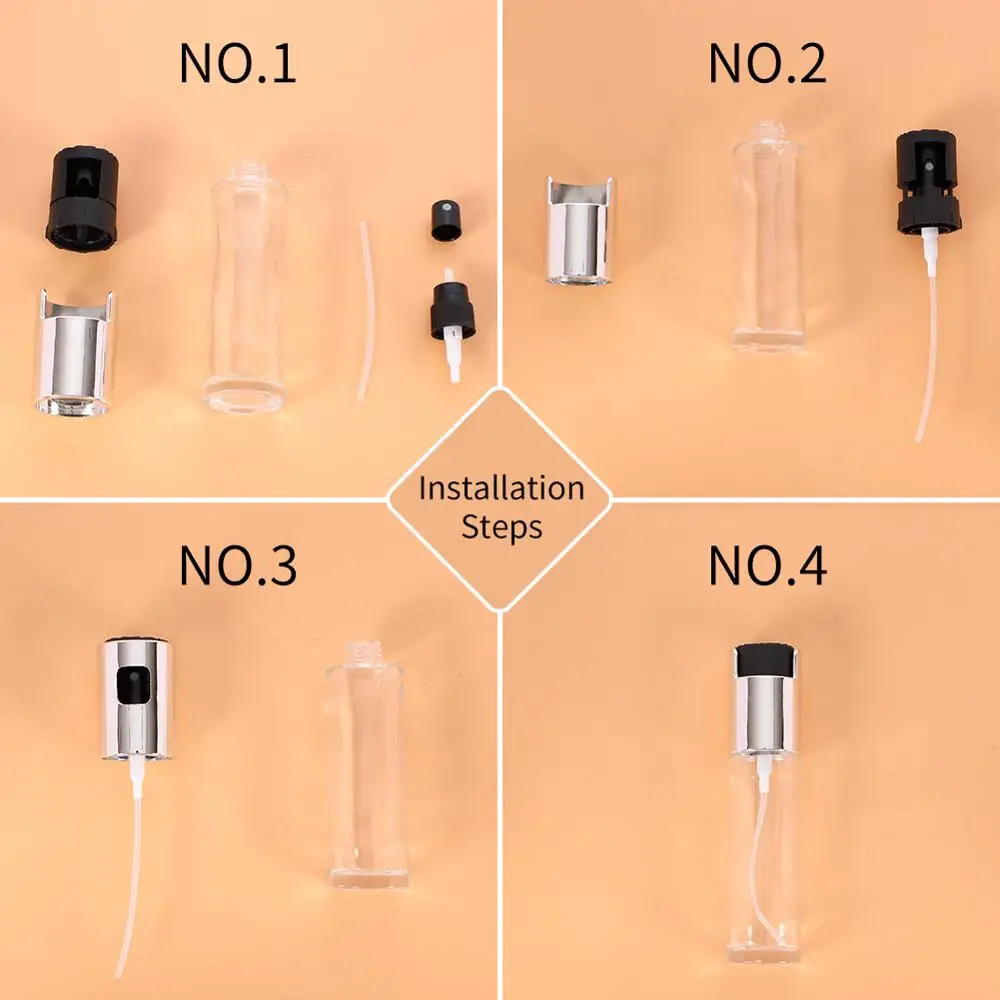 NO.1

NO.2

Installation Steps

NO.3

NO.4