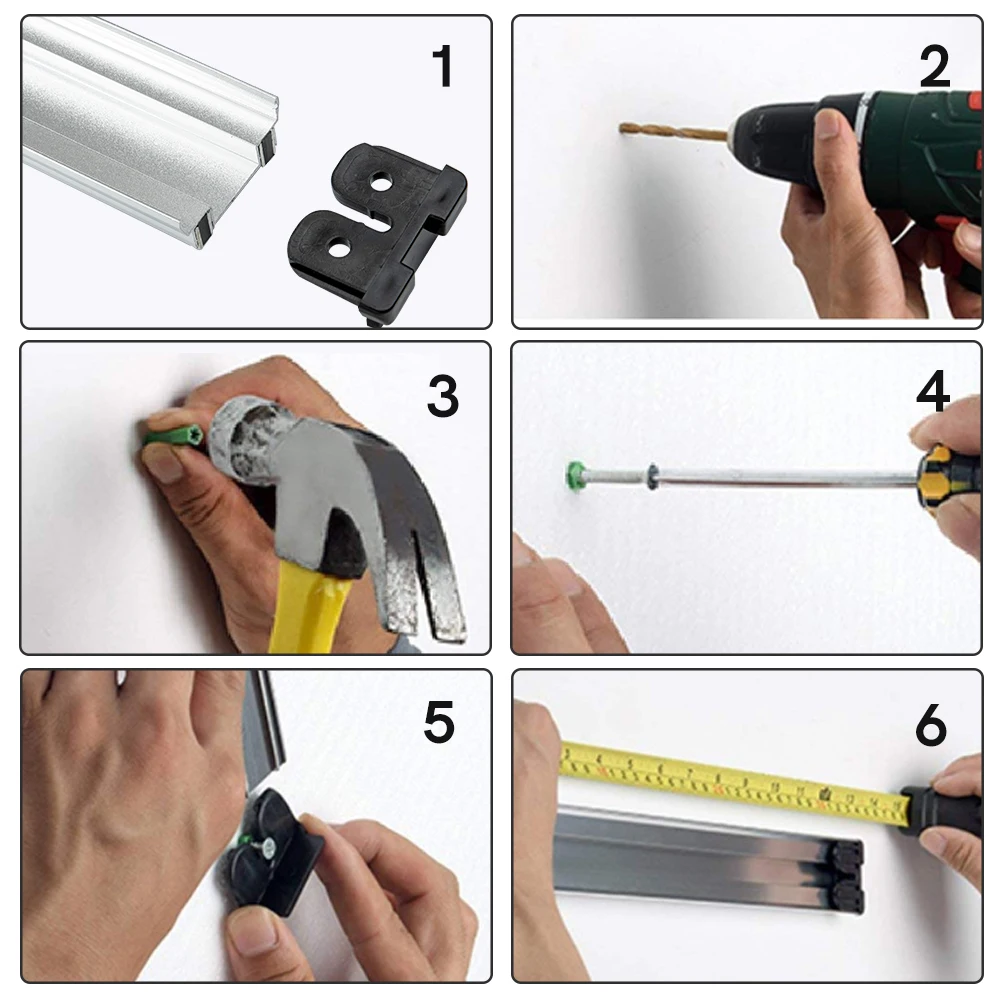 1

2

3

4

5

6