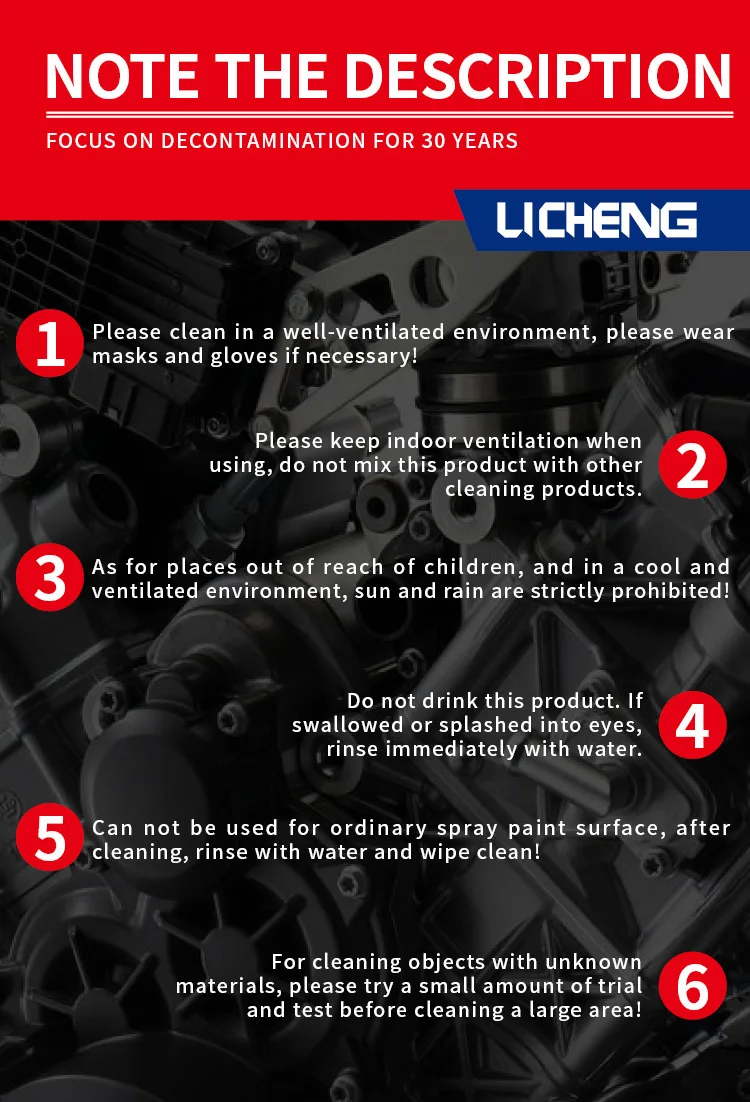 NOTE THE DESCRIPTION

FOCUS ON DECONTAMINATION FOR 30 YEARS

LICHENG

1 Please clean in a well-ventilated environment, please wear masks and gloves if necessary!

Please keep indoor ventilation when using, do not mix this product with other cleaning products. 2

3 As for places out of reach of children, and in a cool and ventilated environment, sun and rain are strictly prohibited!

Do not drink this product. If swallowed or splashed into eyes, rinse immediately with water. 4

5 Can not be used for ordinary spray paint surface, after cleaning, rinse with water and wipe clean!

For cleaning objects with unknown materials, please try a small amount of trial and test before cleaning a large area! 6