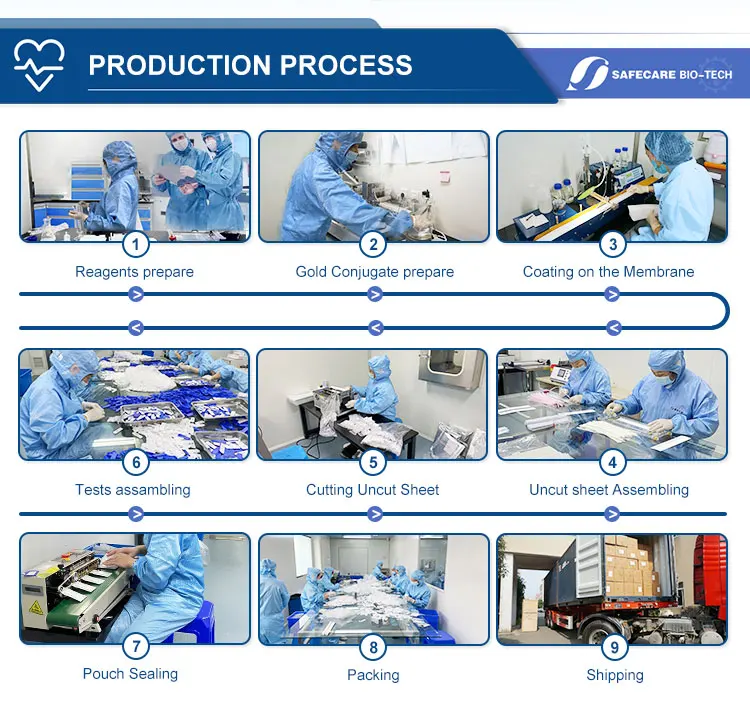 PRODUCTION PROCESS

SAFECARE BIO-TECH

1
Reagents prepare

2
Gold Conjugate prepare

3
Coating on the Membrane

6
Tests assambling

5
Cutting Uncut Sheet

4
Uncut sheet Assembling

7
Pouch Sealing

8
Packing

9
Shipping