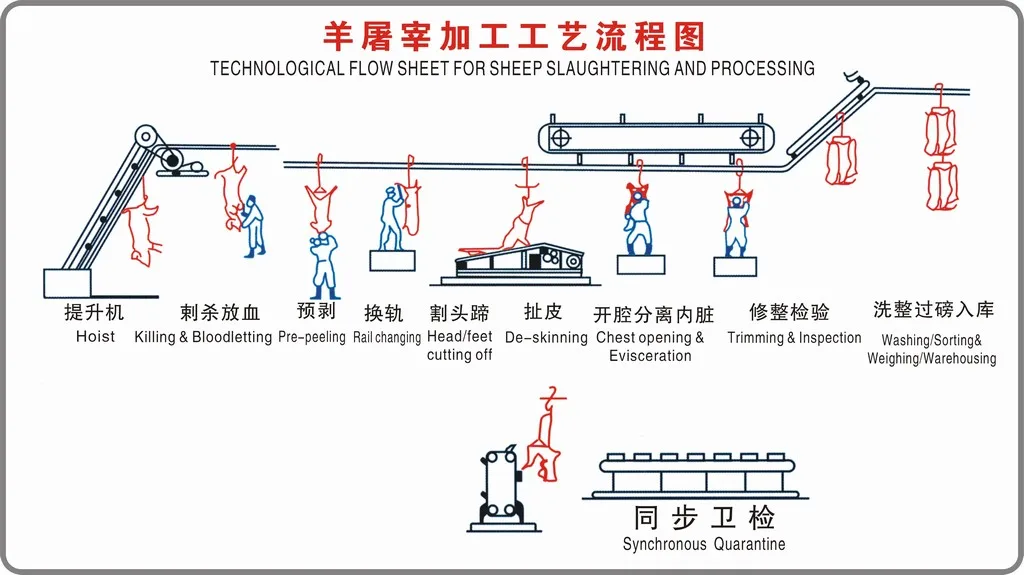 羊屠宰加工工艺流程图
TECHNOLOGICAL FLOW SHEET FOR SHEEP SLAUGHTERING AND PROCESSING

提升机
Hoist

刺杀放血
Killing & Bloodletting

预剥
Pre-peeling

换轨
Rail changing

割头蹄
Head/feet cutting off

扯皮
De-skinning

开腔分离内脏
Chest opening & Evisceration

修整检验
Trimming & Inspection

洗整过磅入库
Washing/Sorting& Weighing/Warehousing

同步卫检
Synchronous Quarantine